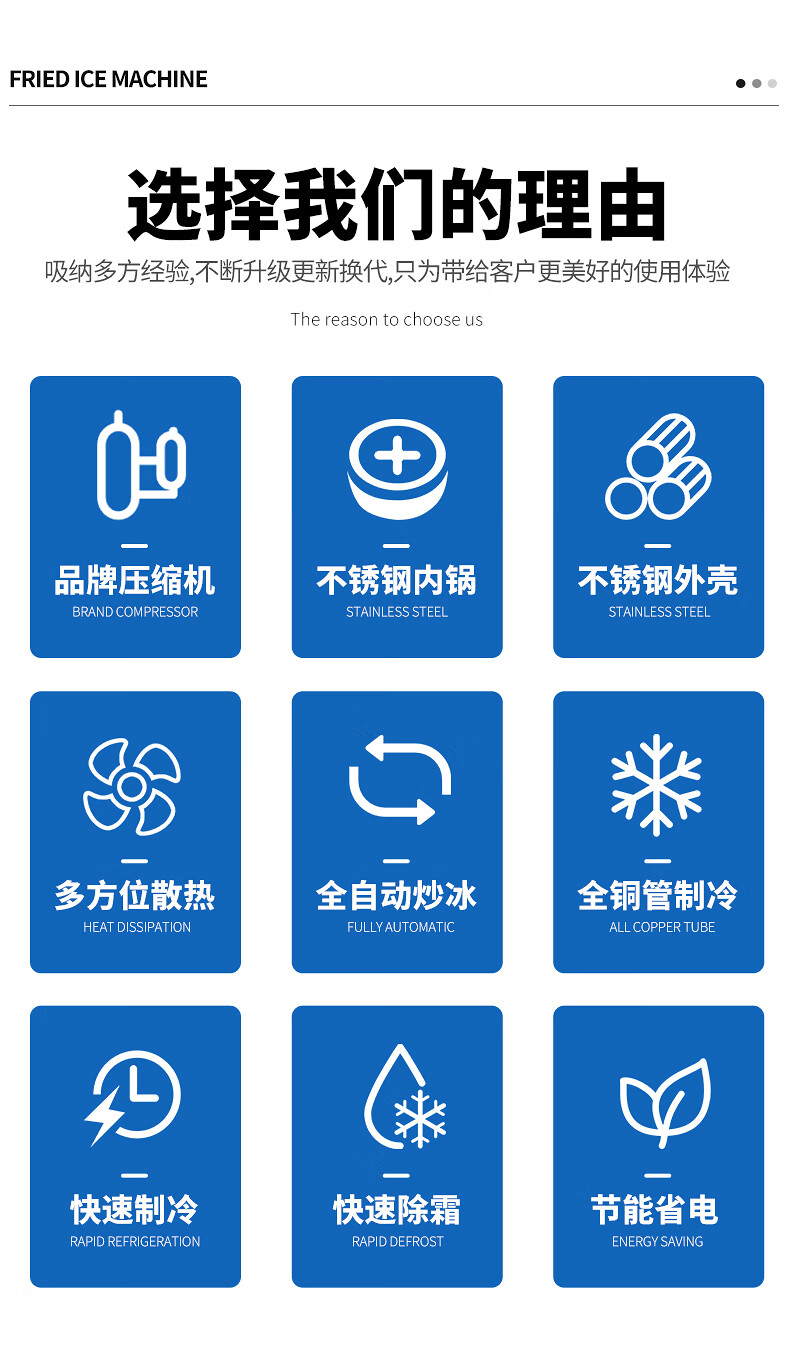 FRIED ICE MACHINE

选择我们的理由

吸纳多方经验,不断升级更新换代,只为带给客户更美好的使用体验

The reason to choose us

品牌压缩机
BRAND COMPRESSOR

不锈钢内锅
STAINLESS STEEL

不锈钢外壳
STAINLESS STEEL

多方位散热
HEAT DISSIPATION

全自动炒冰
FULLY AUTOMATIC

全铜管制冷
ALL COPPER TUBE

快速制冷
RAPID REFRIGERATION

快速除霜
RAPID DEFROST

节能省电
ENERGY SAVING