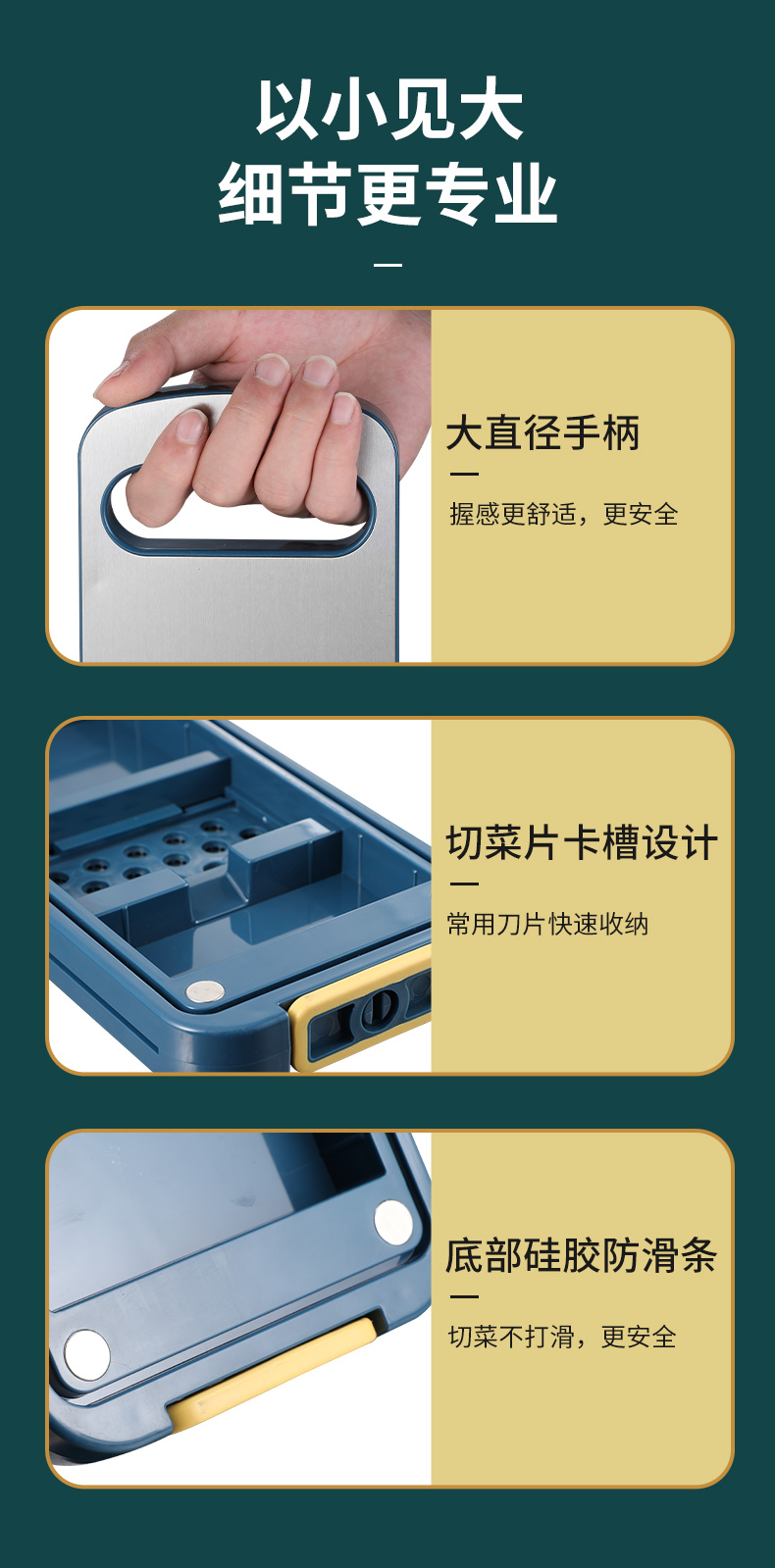 以小见大
细节更专业

大直径手柄

握感更舒适，更安全

切菜片卡槽设计

常用刀片快速收纳

底部硅胶防滑条

切菜不打滑，更安全