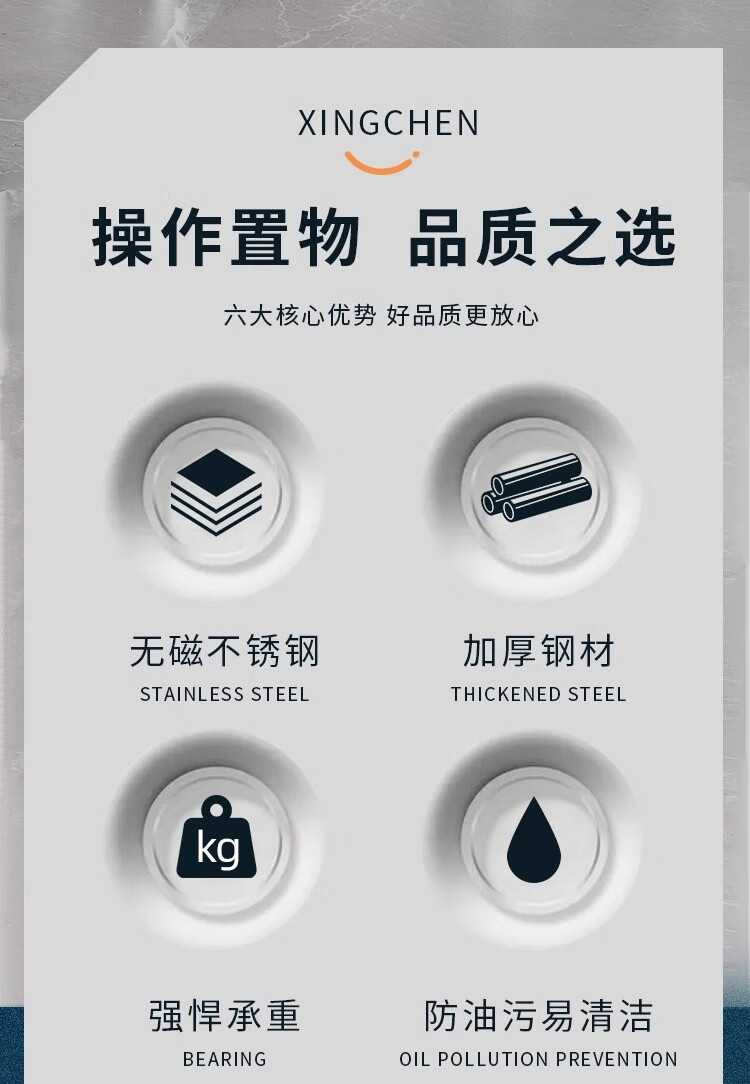 XINGCHEN

操作置物 品质之选

六大核心优势 好品质更放心

无磁不锈钢
STAINLESS STEEL

加厚钢材
THICKENED STEEL

kg

强悍承重
BEARING

防油污易清洁
OIL POLLUTION PREVENTION