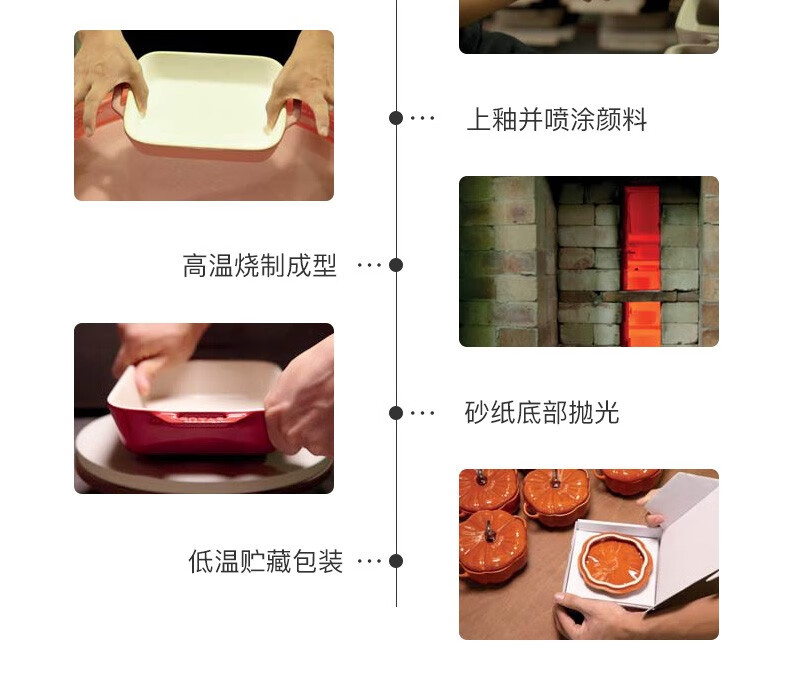 上釉并喷涂颜料

高温烧制成型

砂纸底部抛光

低温贮藏包装