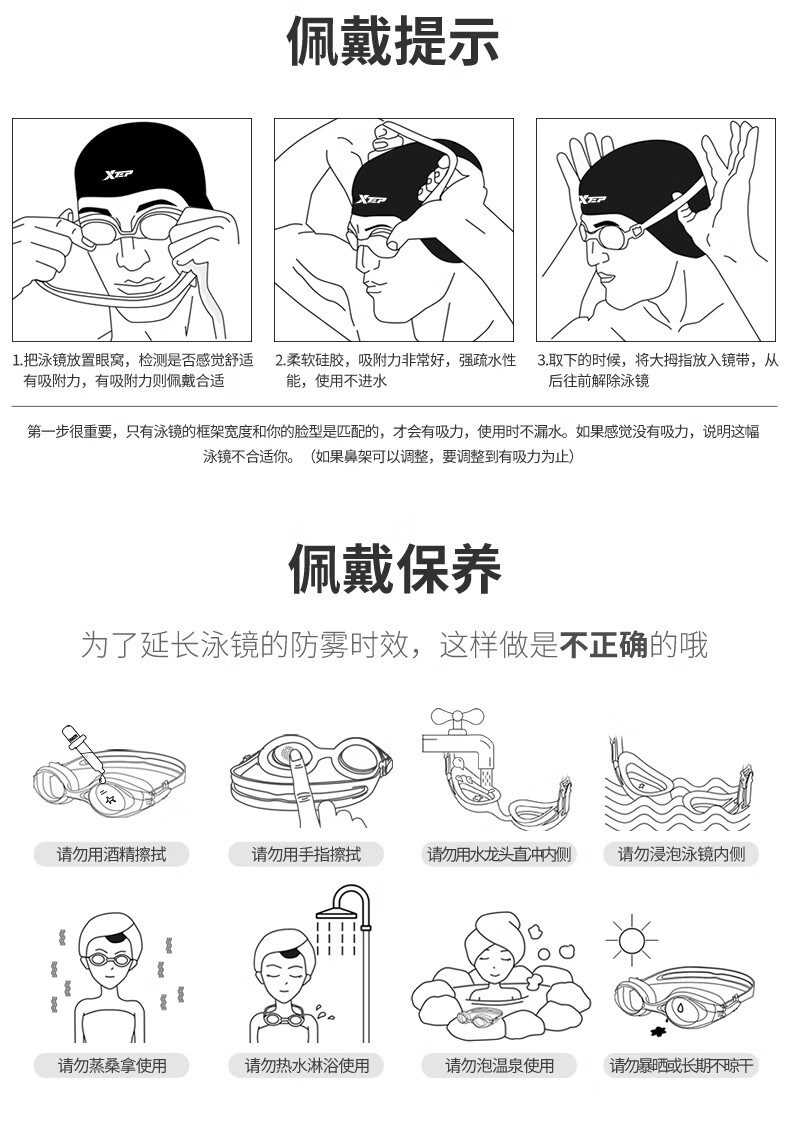 佩戴提示

XTEP

XTEP

XTEP

1.把泳镜放置眼窝，检测是否感觉舒适有吸附力，有吸附力则佩戴合适

2.柔软硅胶，吸附力非常好，强疏水性能，使用不进水

3.取下的时候，将大拇指放入镜带，从后往前解除泳镜

第一步很重要，只有泳镜的框架宽度和你的脸型是匹配的，才会有吸力，使用时不漏水。如果感觉没有吸力，说明这幅泳镜不合适你。（如果鼻架可以调整，要调整到有吸力为止）

佩戴保养

为了延长泳镜的防雾时效，这样做是不正确的哦

请勿用酒精擦拭

请勿用手指擦拭

请勿用水龙头直冲内侧

请勿浸泡泳镜内侧

请勿蒸桑拿使用

请勿热水淋浴使用

请勿泡温泉使用

请勿暴晒或长期不晾干