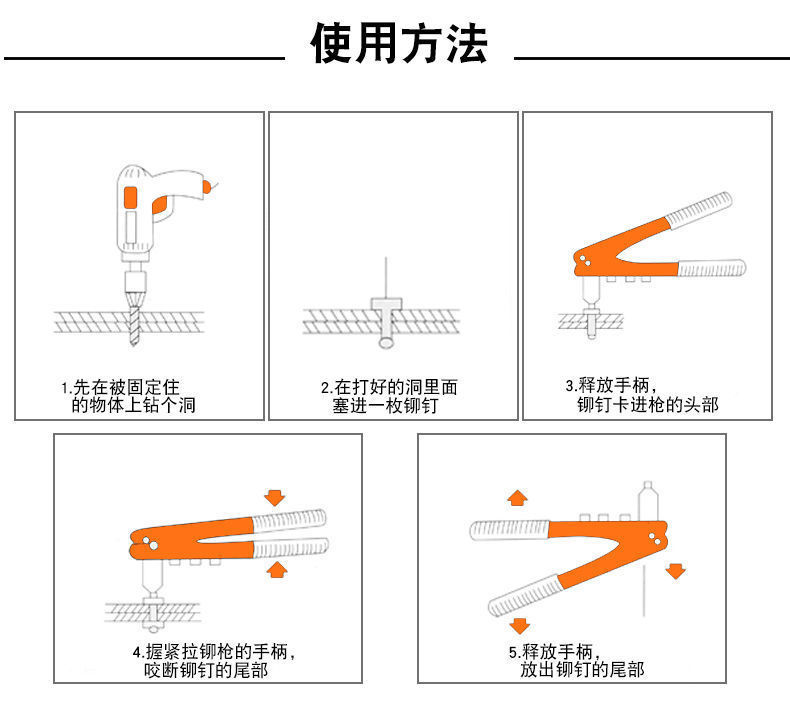 使用方法

1.先在被固定住的物体上钻个洞

2.在打好的洞里面塞进一枚铆钉

3.释放手柄，铆钉卡进枪的头部

4.握紧拉铆枪的手柄，咬断铆钉的尾部

5.释放手柄，放出铆钉的尾部