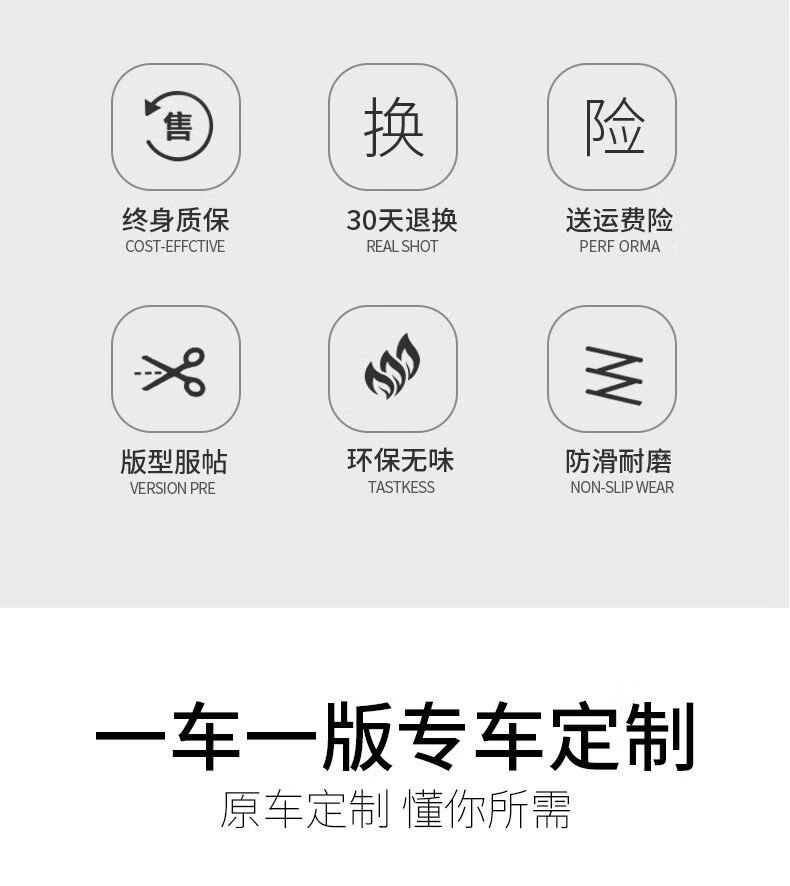 售

终身质保
COST-EFFCTIVE

换

30天退换
REAL SHOT

险

送运费险
PERF ORMA

版型服帖
VERSION PRE

环保无味
TASTKESS

防滑耐磨
NON-SLIP WEAR

一车一版专车定制

原车定制 懂你所需