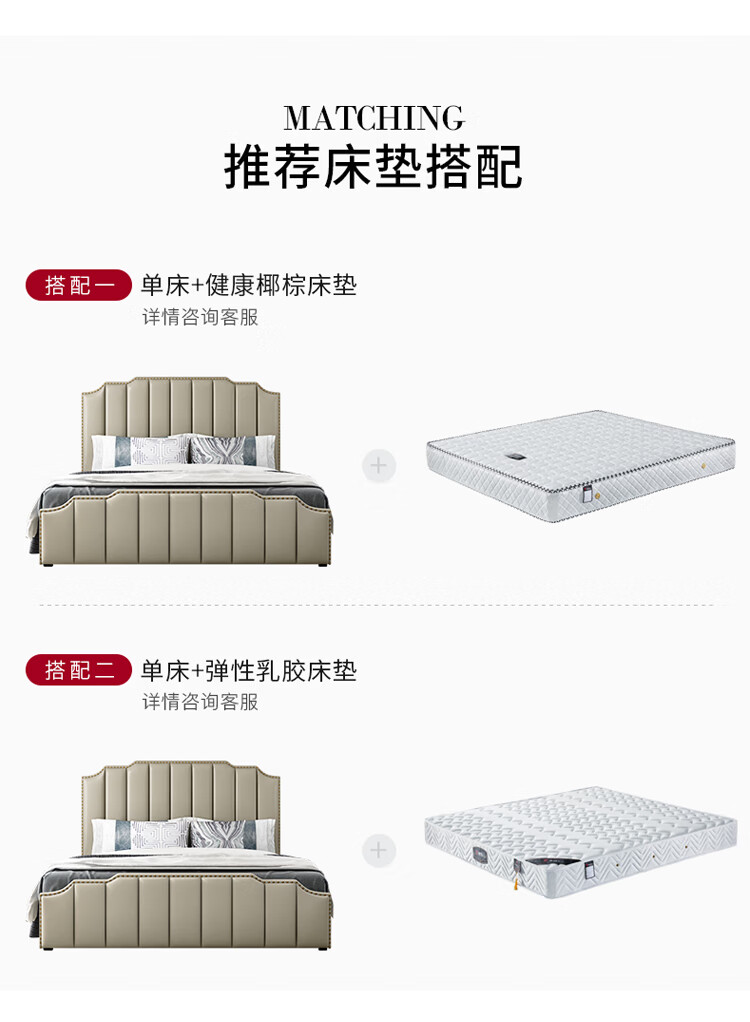 MATCHING
推荐床垫搭配

搭配一 单床+健康椰棕床垫
详情咨询客服

+

搭配二 单床+弹性乳胶床垫
详情咨询客服

+