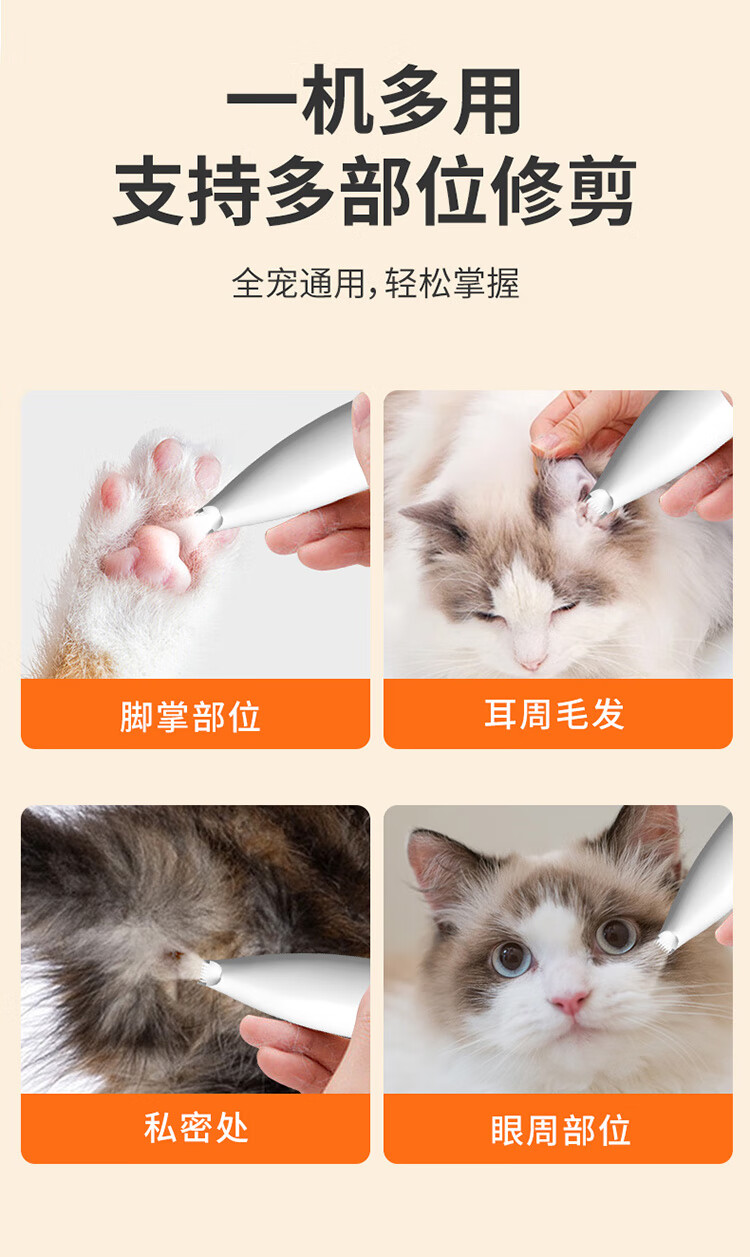 一机多用
支持多部位修剪

全宠通用，轻松掌握

脚掌部位

耳周毛发

私密处

眼周部位