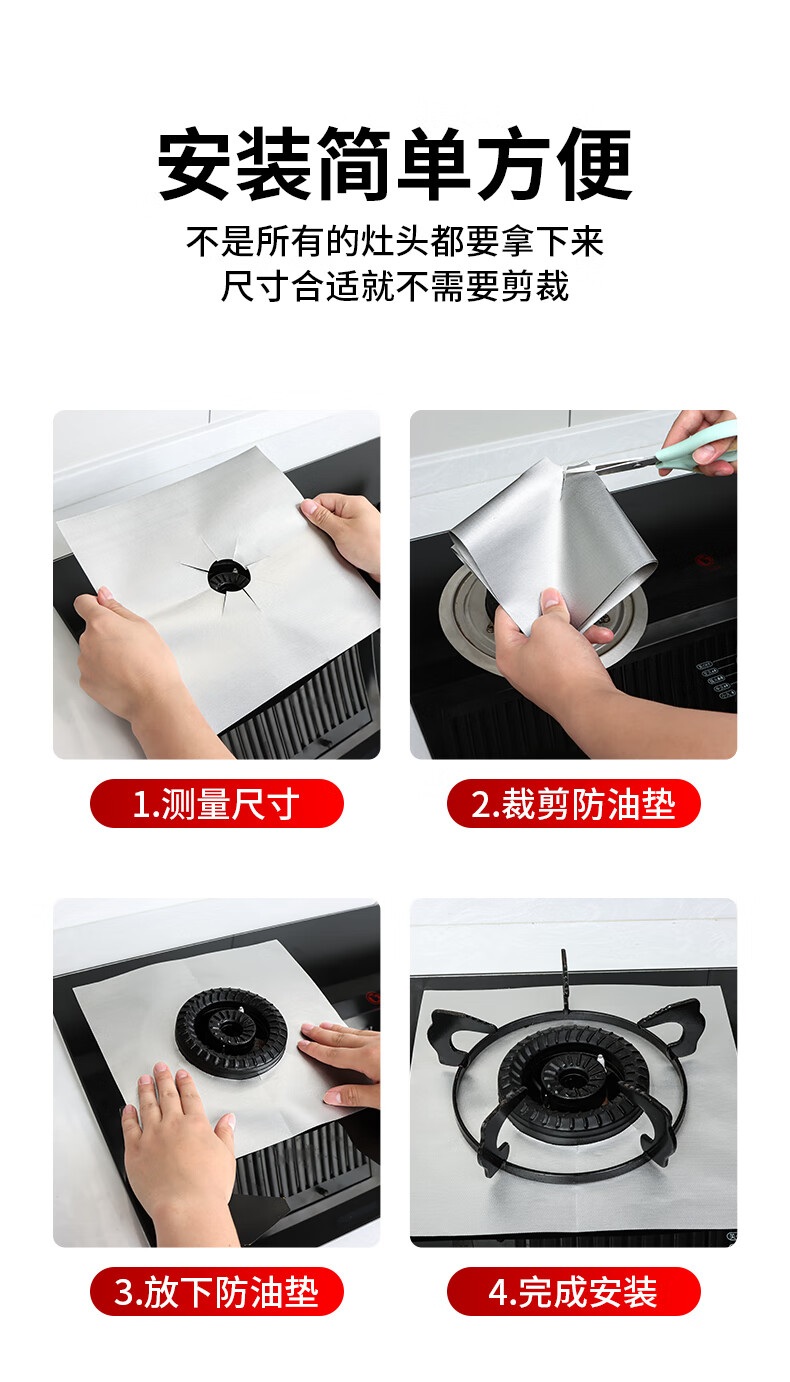 安装简单方便

不是所有的灶头都要拿下来
尺寸合适就不需要剪裁

1.测量尺寸

2.裁剪防油垫

3.放下防油垫

4.完成安装