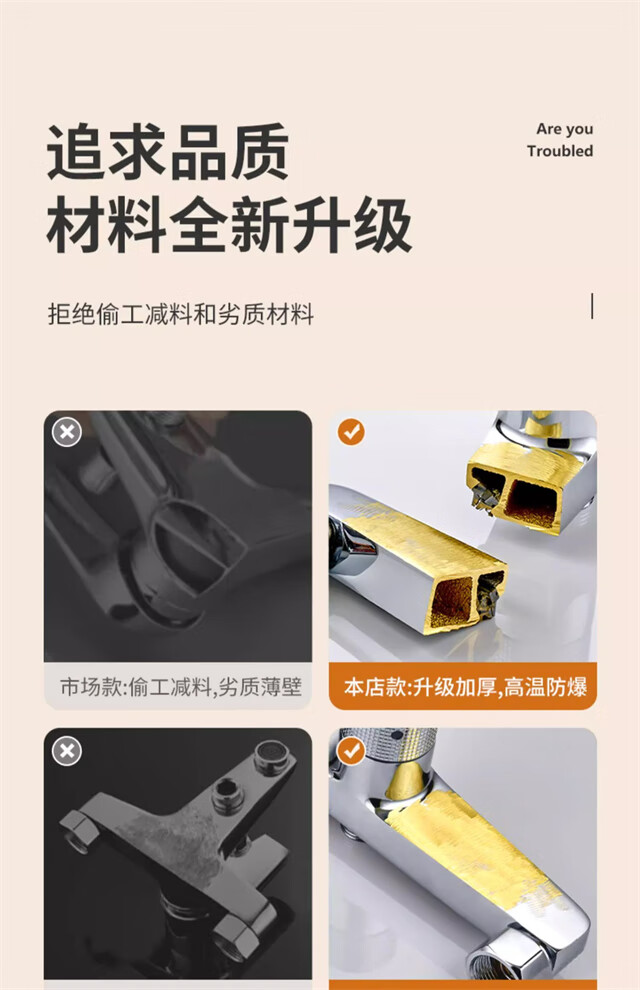 追求品质
材料全新升级

Are you
Troubled

拒绝偷工减料和劣质材料

市场款:偷工减料,劣质薄壁

本店款:升级加厚,高温防爆