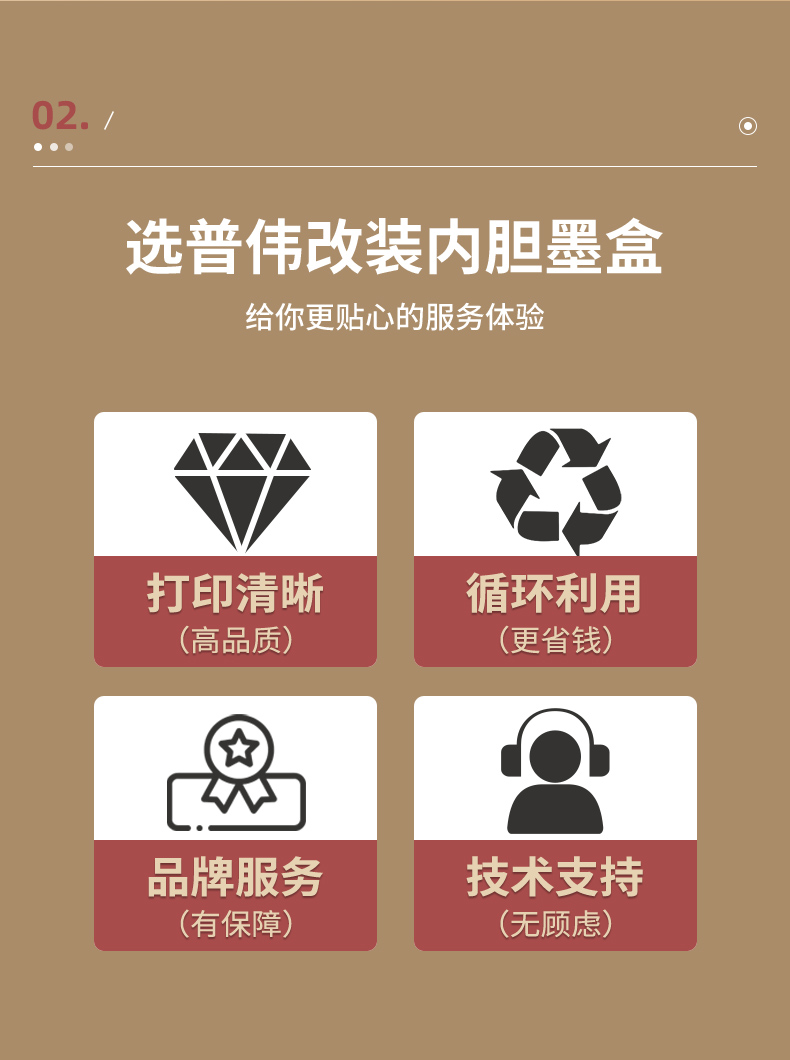 02. /

选普伟改装内胆墨盒

给你更贴心的服务体验

打印清晰
（高品质）

循环利用
（更省钱）

品牌服务
（有保障）

技术支持
（无顾虑）