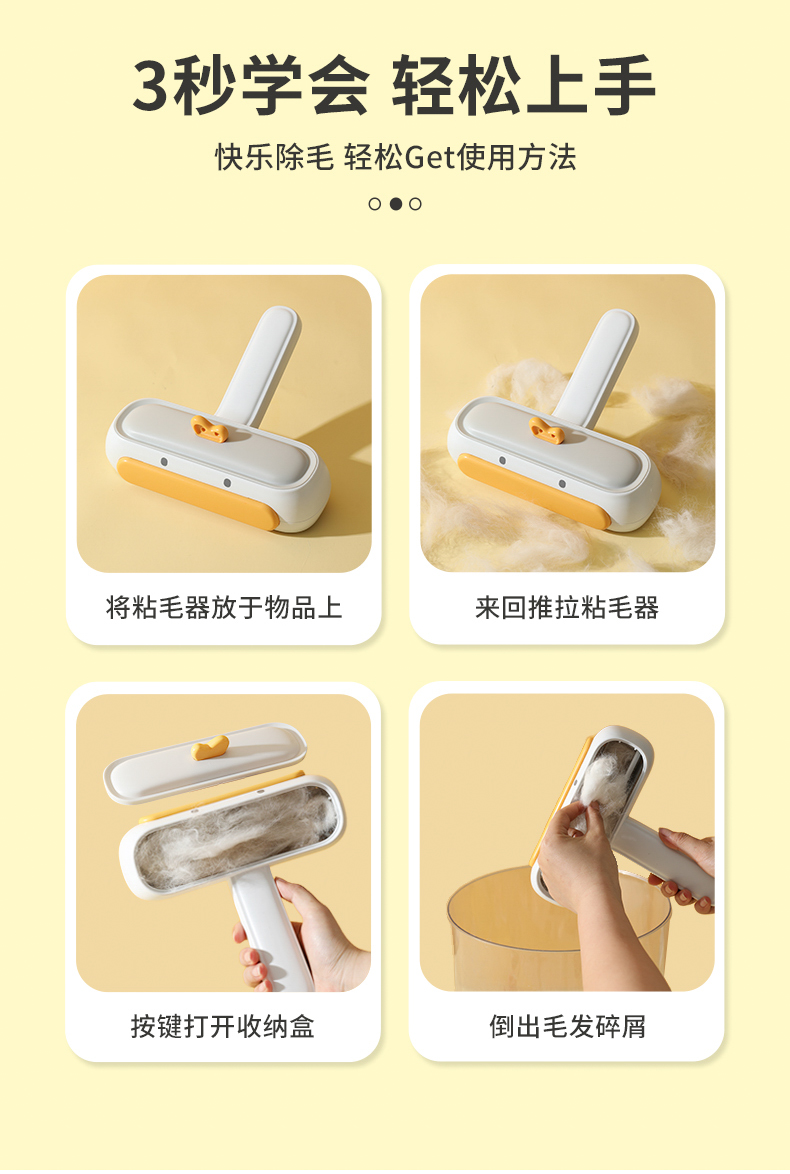 3秒学会 轻松上手

快乐除毛 轻松Get使用方法

将粘毛器放于物品上

来回推拉粘毛器

按键打开收纳盒

倒出毛发碎屑