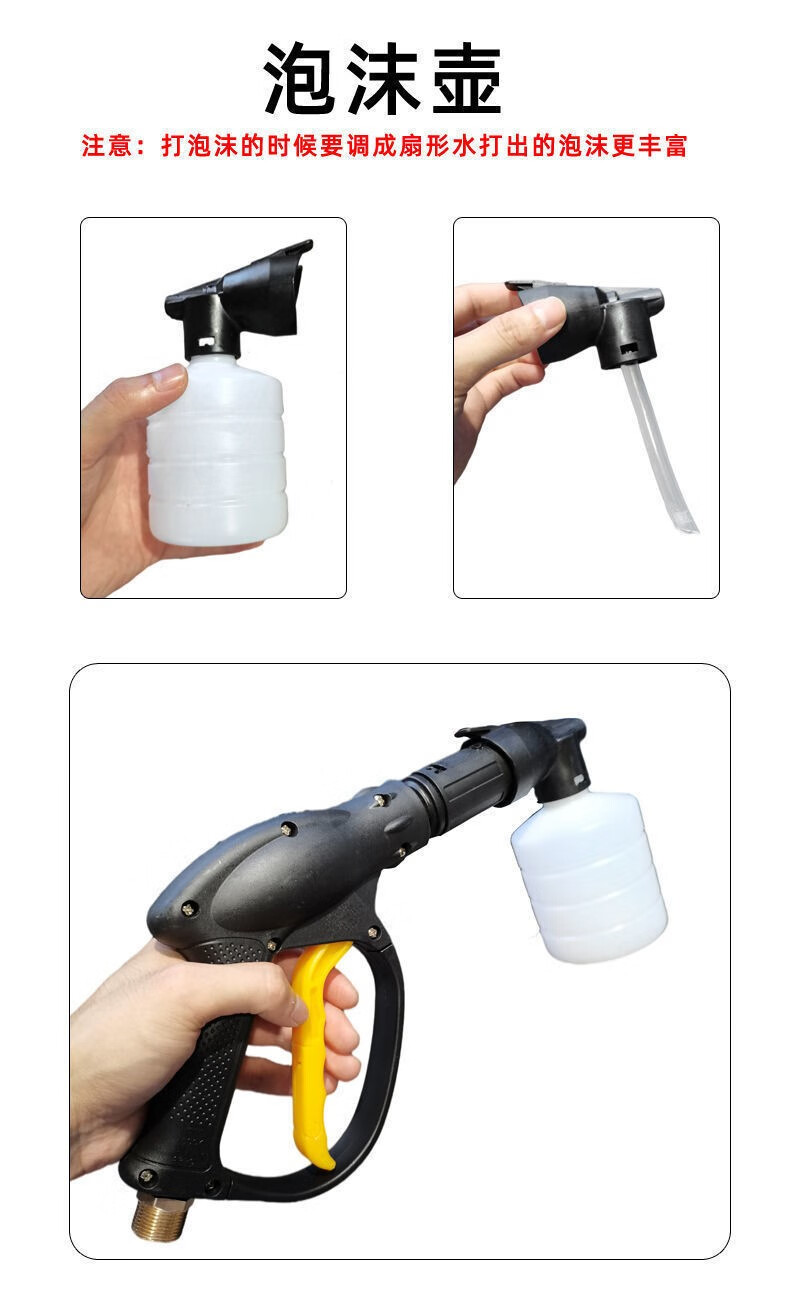 泡沫壶

注意：打泡沫的时候要调成扇形水打出的泡沫更丰富