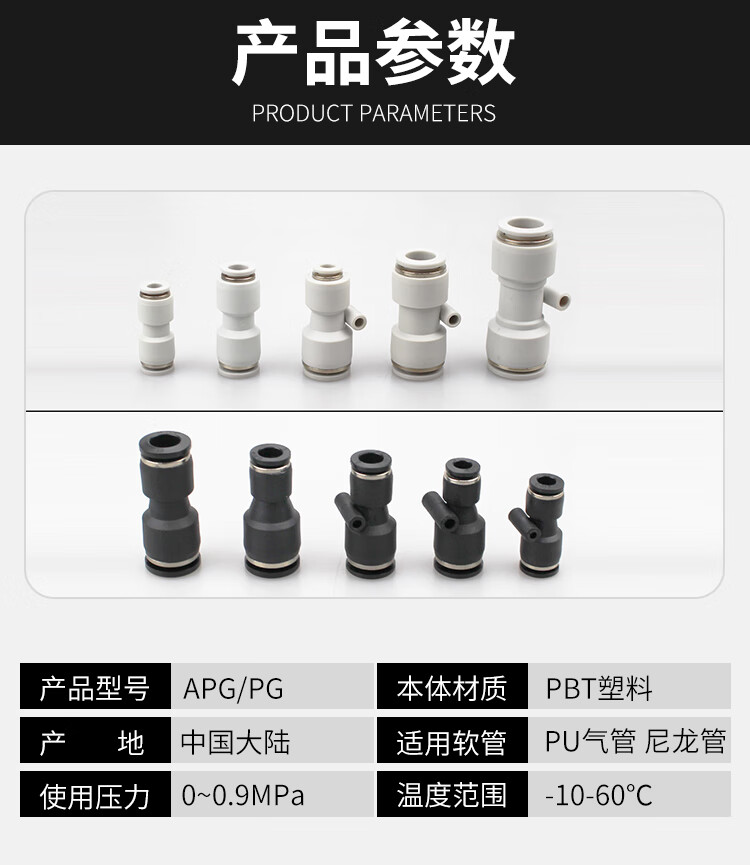 产品参数
PRODUCT PARAMETERS

| 产品型号 | APG/PG | 本体材质 | PBT塑料 |
|---|---|---|---|
| 产　　地 | 中国大陆 | 适用软管 | PU气管 尼龙管 |
| 使用压力 | 0~0.9MPa | 温度范围 | -10-60°C |