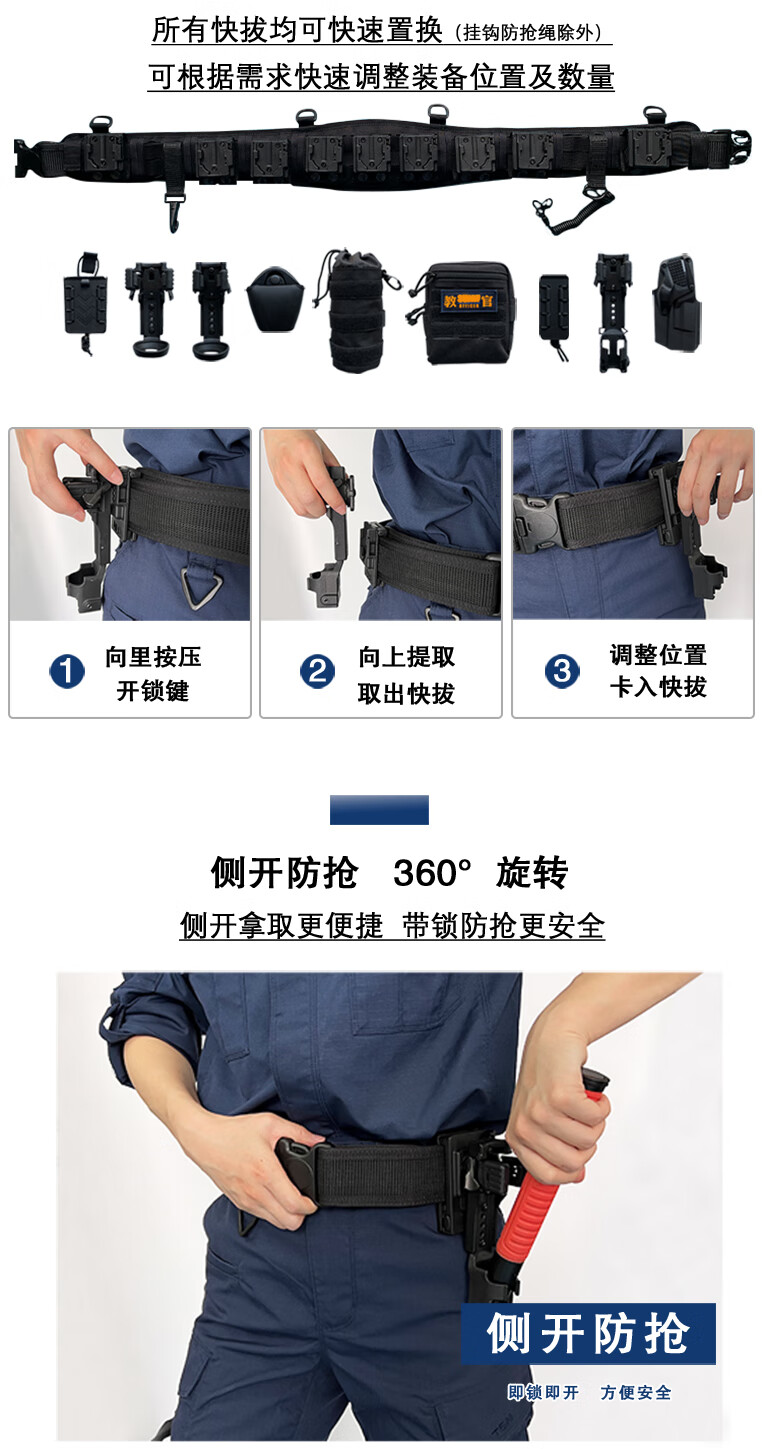 所有快拔均可快速置换（挂钩防抢绳除外）

可根据需求快速调整装备位置及数量

教官

1 向里按压 开锁键

2 向上提取 取出快拔

3 调整位置 卡入快拔

侧开防抢 360° 旋转

侧开拿取更便捷 带锁防抢更安全

侧开防抢

即锁即开 方便安全