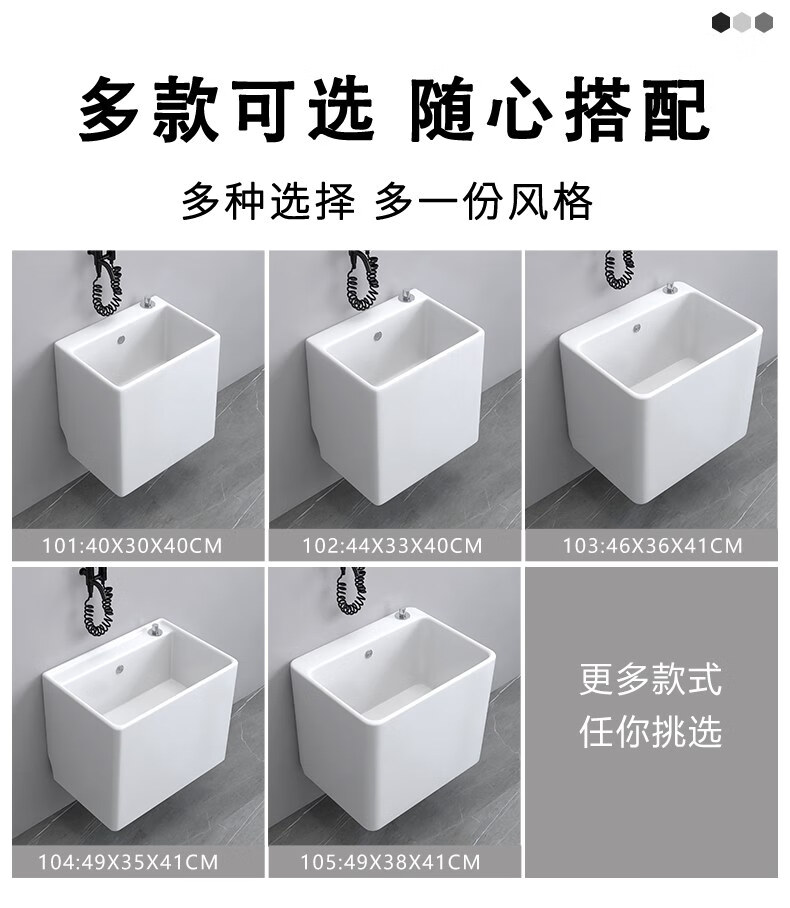 多款可选 随心搭配

多种选择 多一份风格

101:40X30X40CM

102:44X33X40CM

103:46X36X41CM

104:49X35X41CM

105:49X38X41CM

更多款式
任你挑选