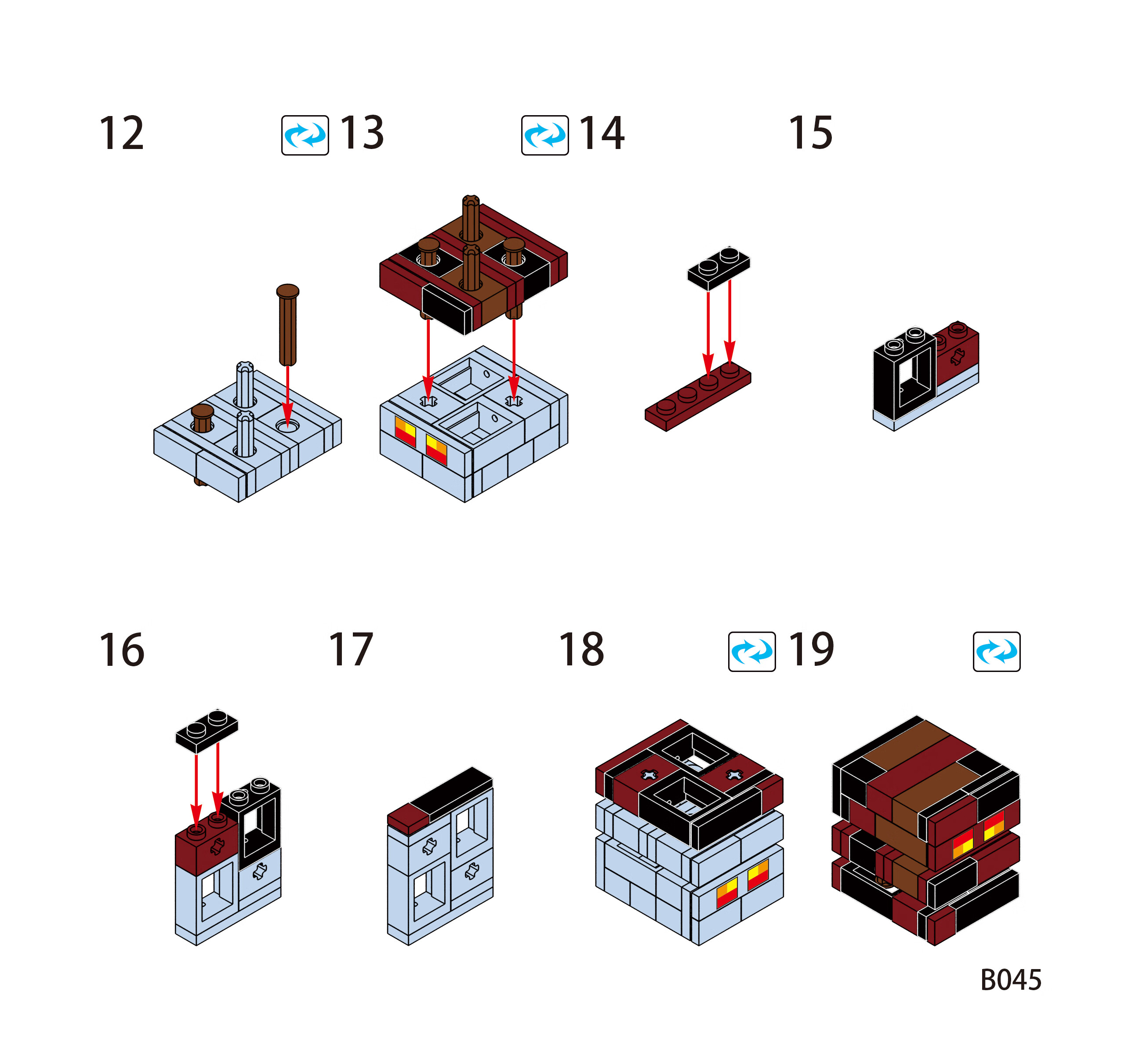 12

13

14

15

16

17

18

19

B045