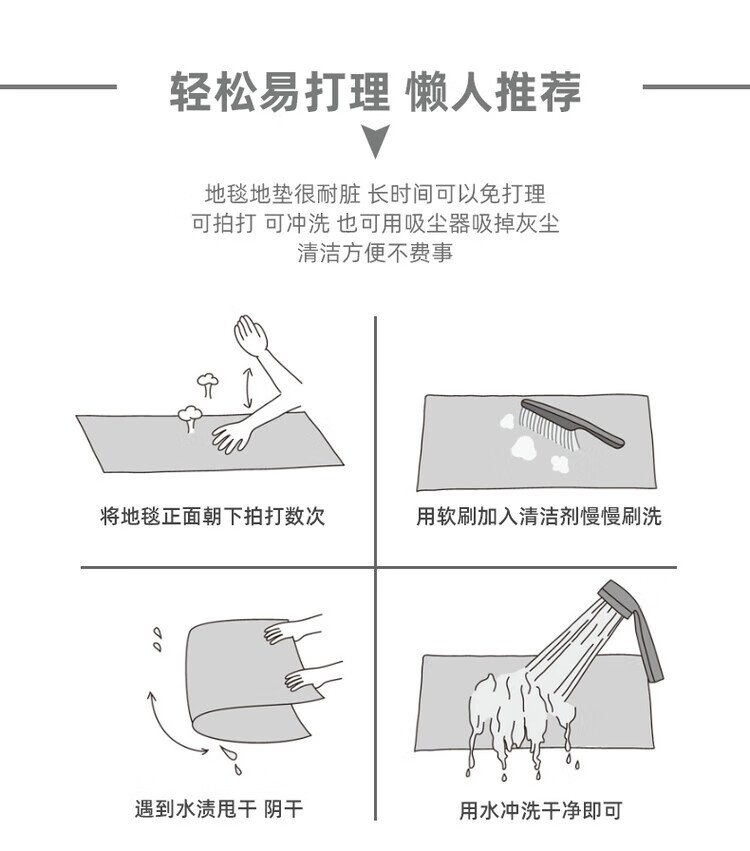 轻松易打理 懒人推荐

地毯地垫很耐脏 长时间可以免打理
可拍打 可冲洗 也可用吸尘器吸掉灰尘
清洁方便不费事

将地毯正面朝下拍打数次

用软刷加入清洁剂慢慢刷洗

遇到水渍甩干 阴干

用水冲洗干净即可