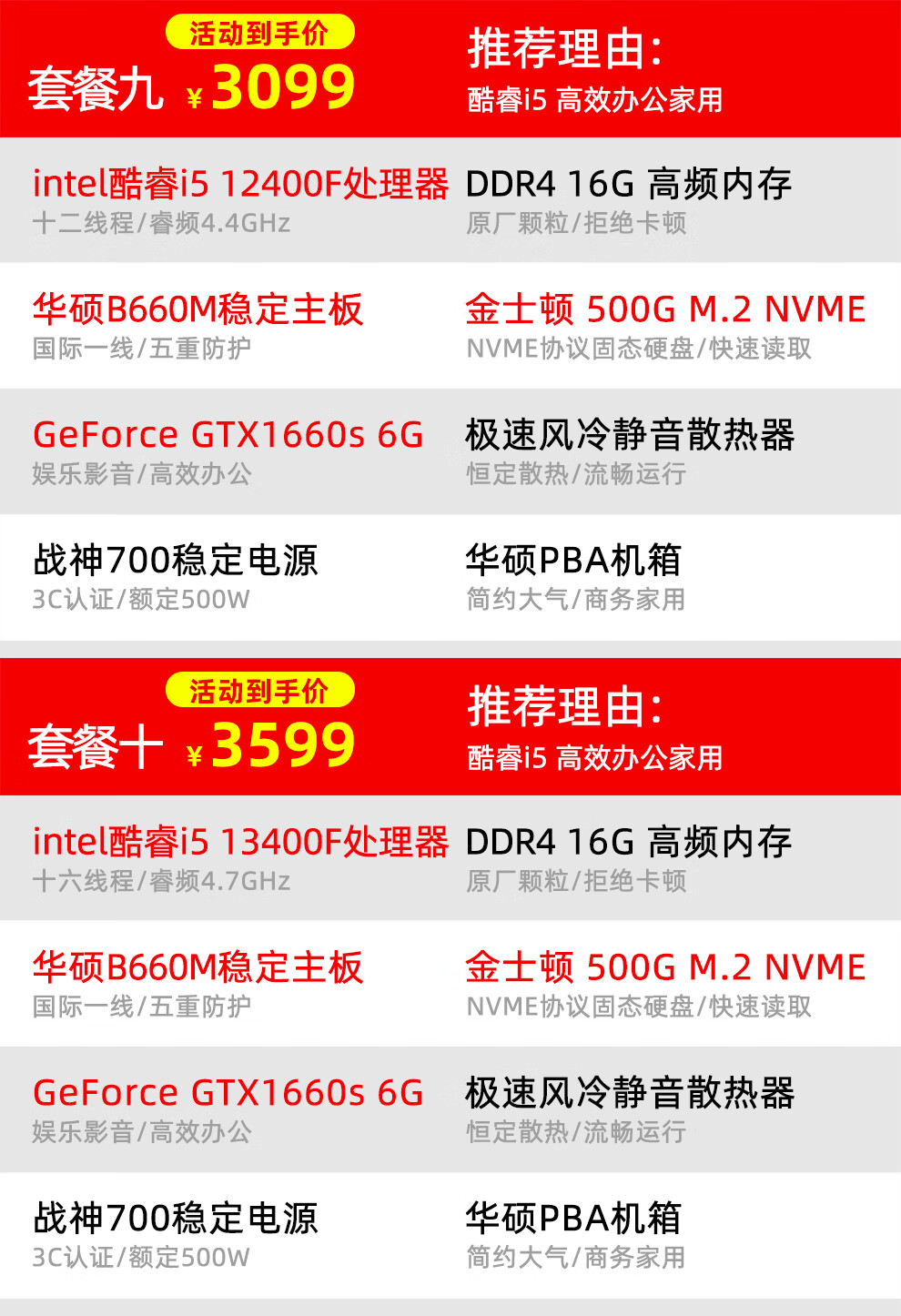 活动到手价
套餐九 ¥3099
推荐理由:
酷睿i5 高效办公家用

intel酷睿i5 12400F处理器
十二线程/睿频4.4GHz

DDR4 16G 高频内存
原厂颗粒/拒绝卡顿

华硕B660M稳定主板
国际一线/五重防护

金士顿 500G M.2 NVME
NVME协议固态硬盘/快速读取

GeForce GTX1660s 6G
娱乐影音/高效办公

极速风冷静音散热器
恒定散热/流畅运行

战神700稳定电源
3C认证/额定500W

华硕PBA机箱
简约大气/商务家用

活动到手价
套餐十 ¥3599
推荐理由:
酷睿i5 高效办公家用

intel酷睿i5 13400F处理器
十六线程/睿频4.7GHz

DDR4 16G 高频内存
原厂颗粒/拒绝卡顿

华硕B660M稳定主板
国际一线/五重防护

金士顿 500G M.2 NVME
NVME协议固态硬盘/快速读取

GeForce GTX1660s 6G
娱乐影音/高效办公

极速风冷静音散热器
恒定散热/流畅运行

战神700稳定电源
3C认证/额定500W

华硕PBA机箱
简约大气/商务家用