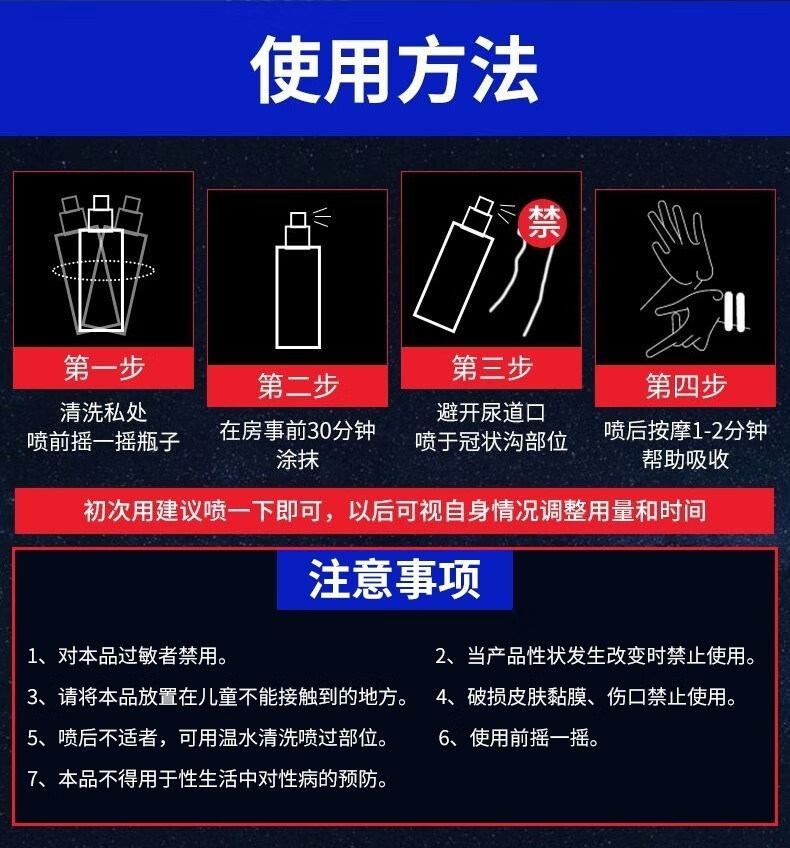 使用方法

第一步
清洗私处
喷前摇一摇瓶子

第二步
在房事前30分钟
涂抹

禁
第三步
避开尿道口
喷于冠状沟部位

第四步
喷后按摩1-2分钟
帮助吸收

初次用建议喷一下即可，以后可视自身情况调整用量和时间

注意事项

1、对本品过敏者禁用。

2、当产品性状发生改变时禁止使用。

3、请将本品放置在儿童不能接触到的地方。

4、破损皮肤黏膜、伤口禁止使用。

5、喷后不适者，可用温水清洗喷过部位。

6、使用前摇一摇。

7、本品不得用于性生活中对性病的预防。