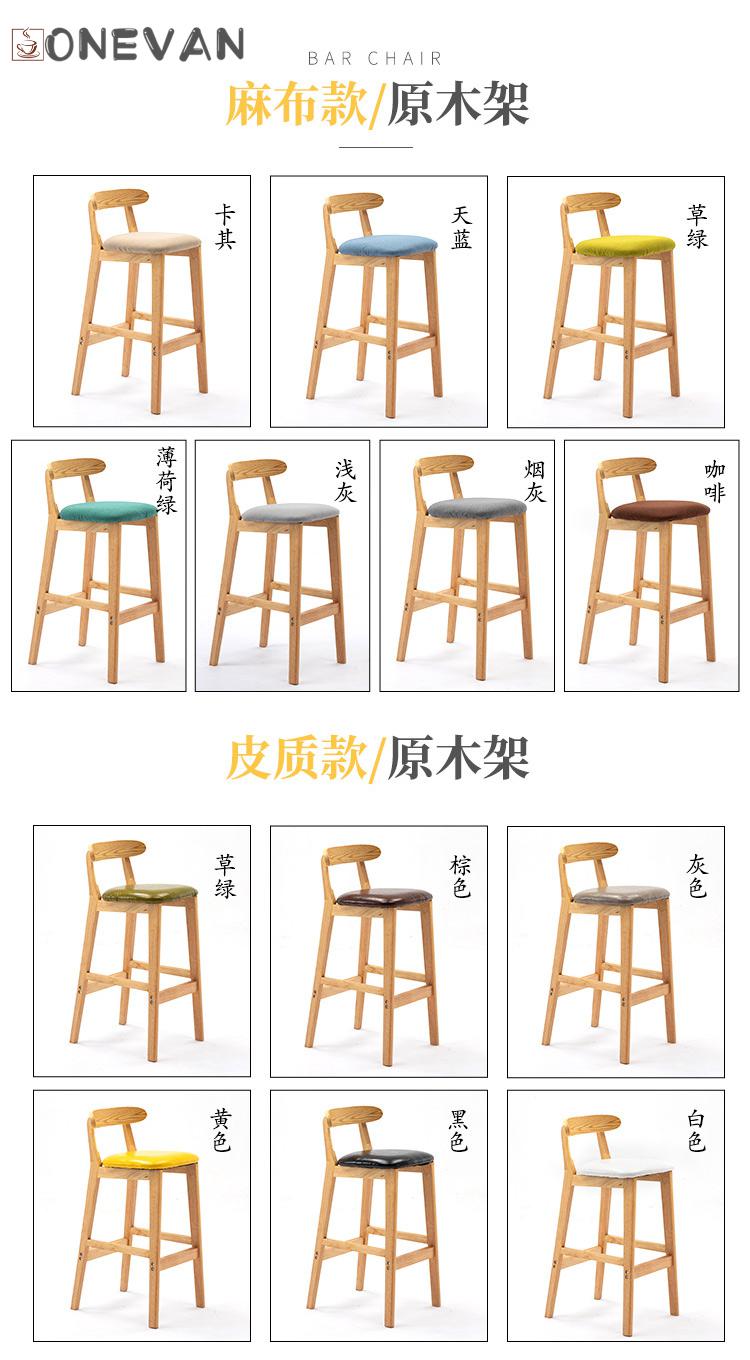 ONEVAN

BAR CHAIR

麻布款/原木架

卡其

天蓝

草绿

薄荷绿

浅灰

烟灰

咖啡

皮质款/原木架

草绿

棕色

灰色

黄色

黑色

白色