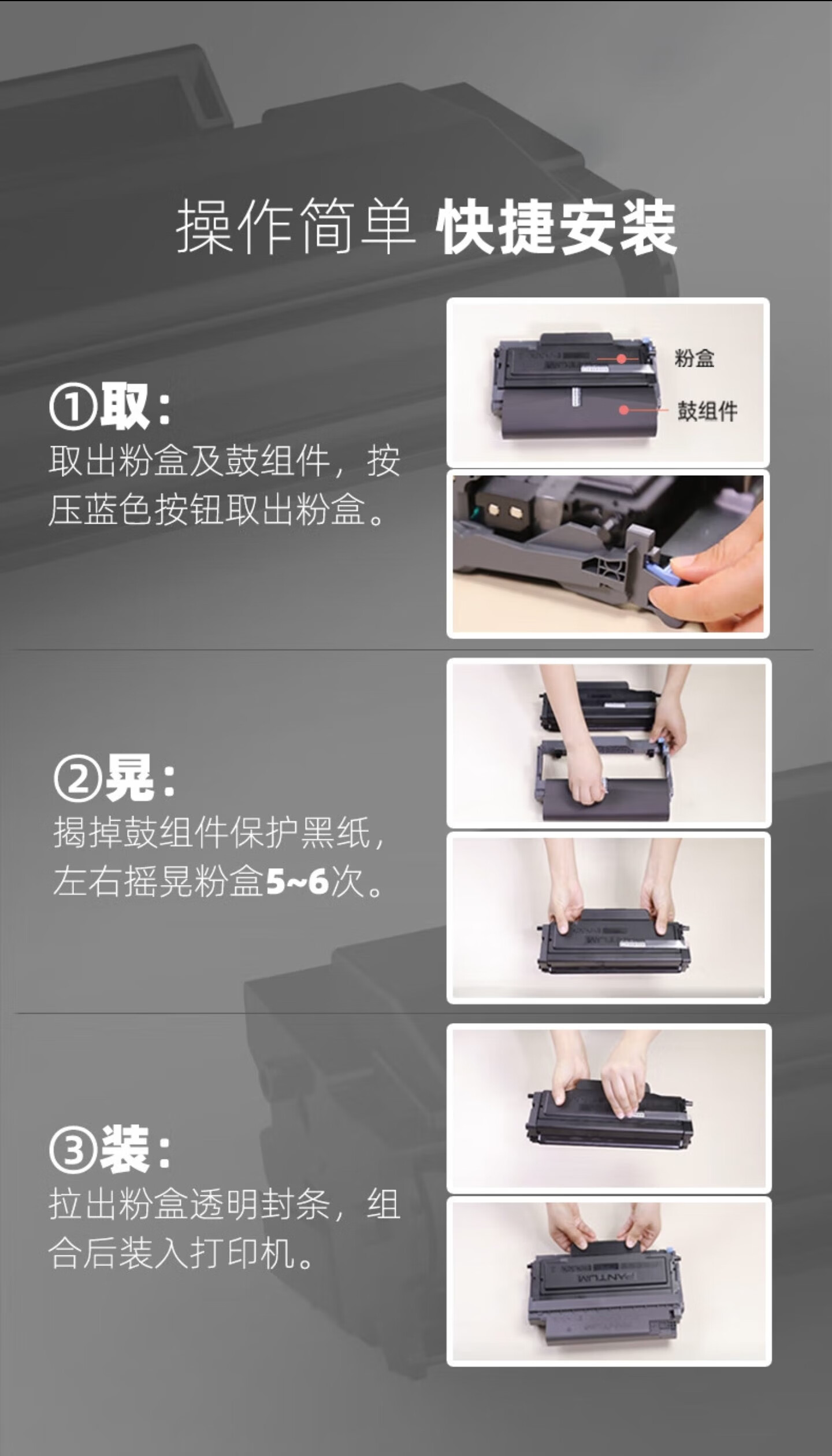 操作简单 快捷安装

①取：
取出粉盒及鼓组件，按压蓝色按钮取出粉盒。

粉盒

鼓组件

②晃：
揭掉鼓组件保护黑纸，左右摇晃粉盒5~6次。

③装：
拉出粉盒透明封条，组合后装入打印机。

PANTUM