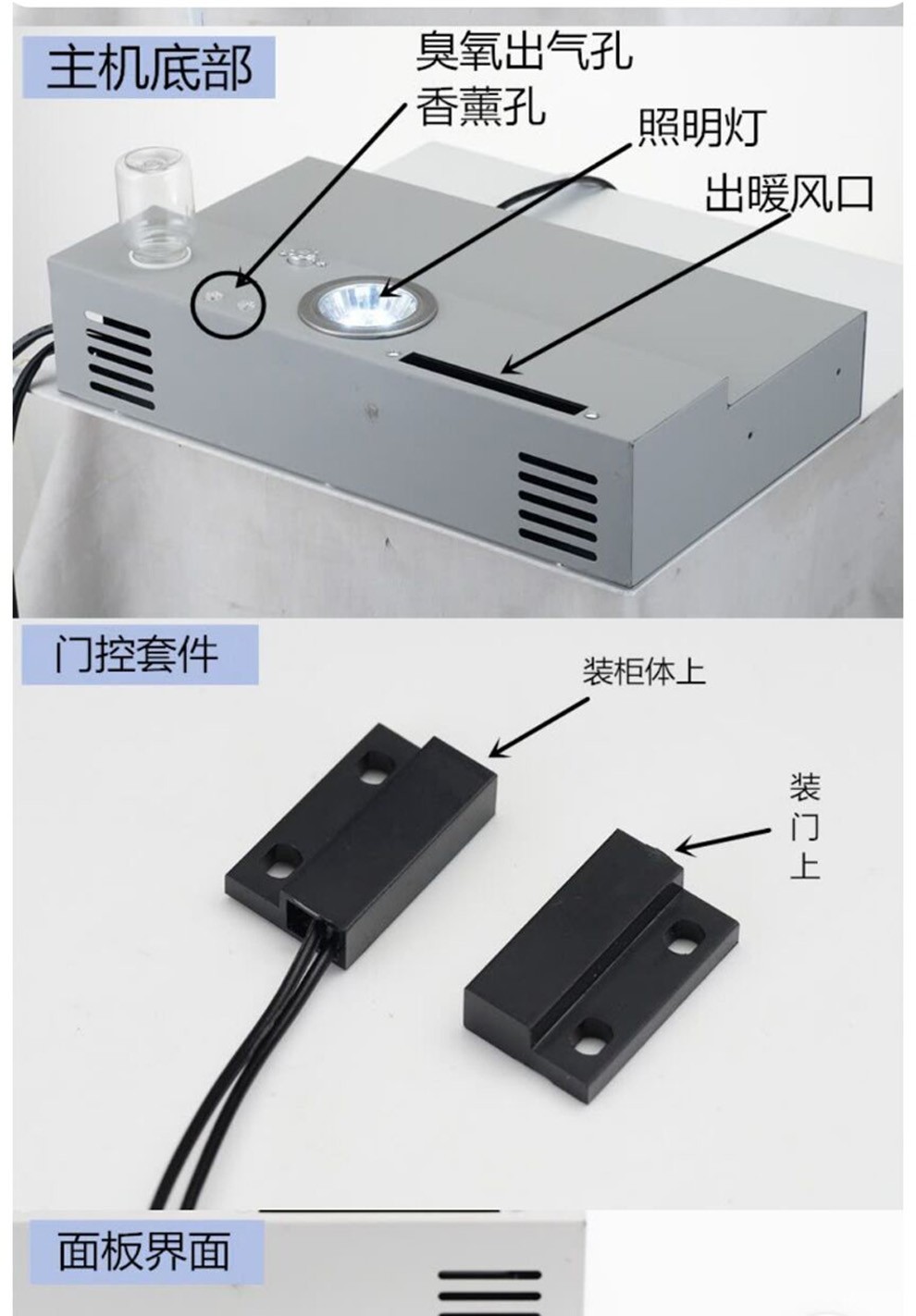 主机底部

臭氧出气孔
香薰孔

照明灯

出暖风口

门控套件

装柜体上

装门上

面板界面