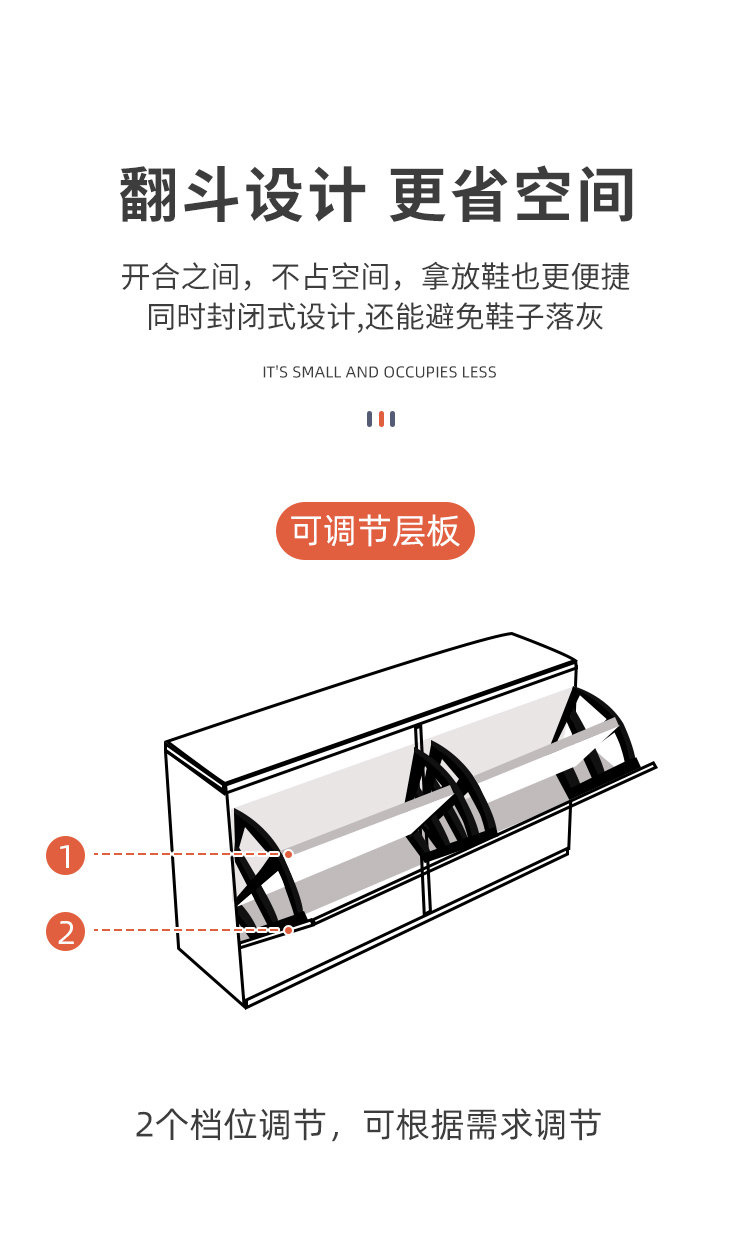 翻斗设计 更省空间

开合之间，不占空间，拿放鞋也更便捷
同时封闭式设计,还能避免鞋子落灰

IT'S SMALL AND OCCUPIES LESS

可调节层板

1

2

2个档位调节，可根据需求调节