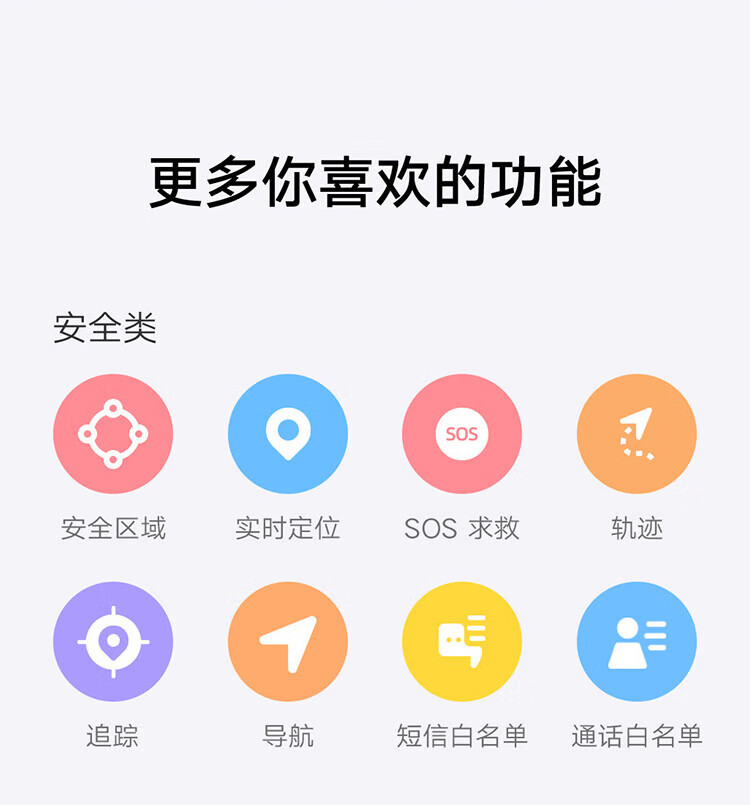 更多你喜欢的功能

安全类

SOS

安全区域

实时定位

SOS 求救

轨迹

追踪

导航

短信白名单

通话白名单