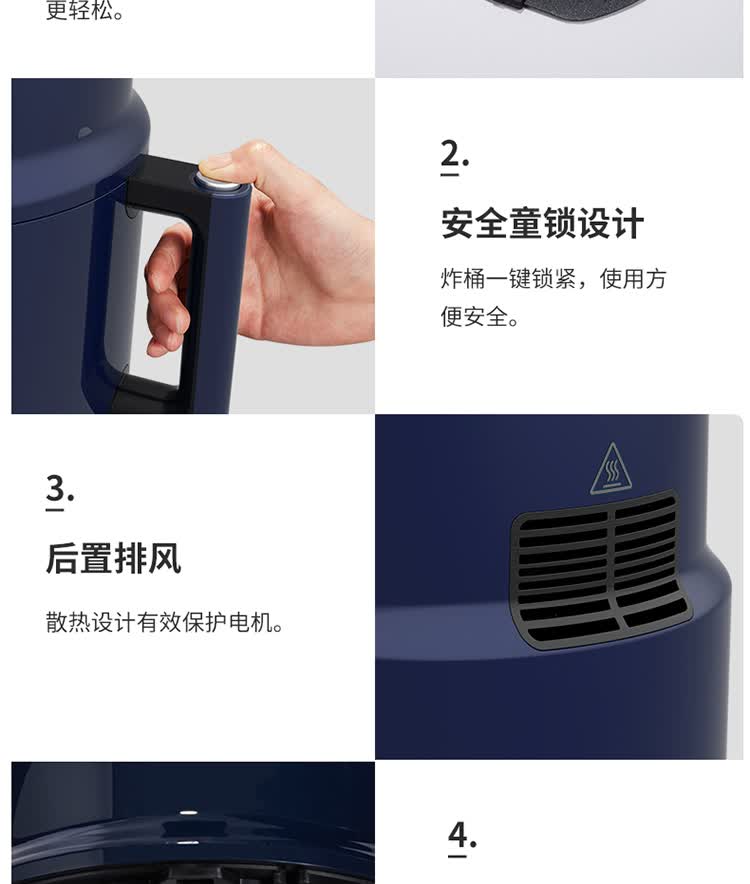 更轻松。

2.

安全童锁设计

炸桶一键锁紧，使用方便安全。

3.

后置排风

散热设计有效保护电机。

4.