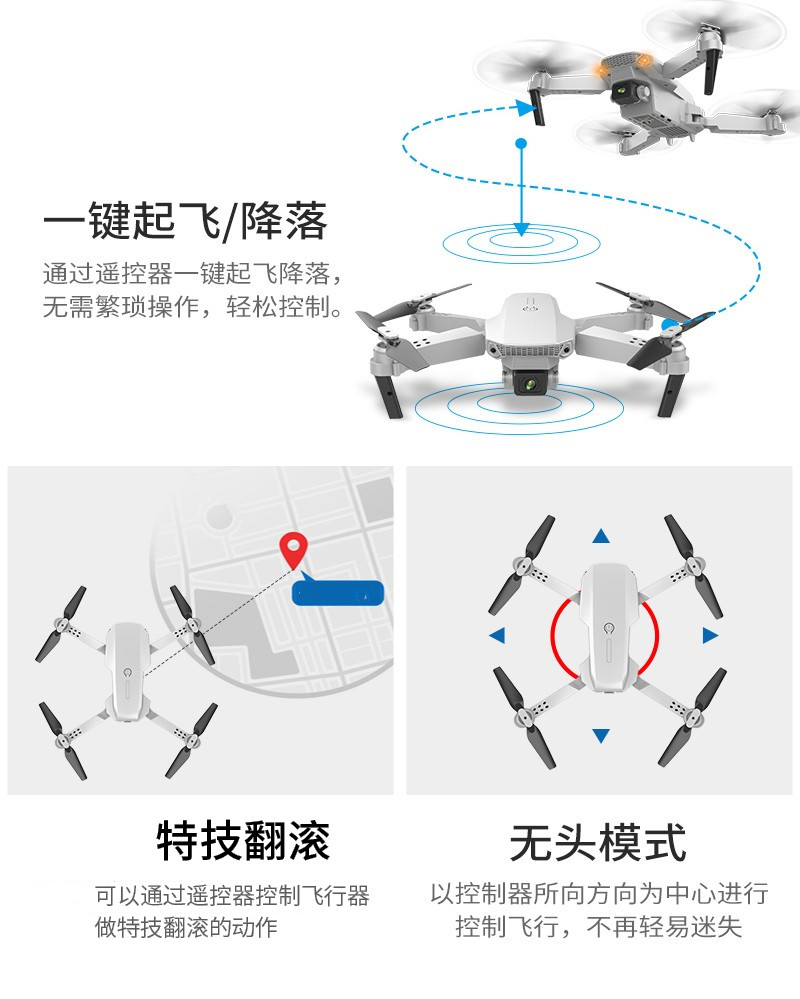 一键起飞/降落

通过遥控器一键起飞降落，无需繁琐操作，轻松控制。

特技翻滚

可以通过遥控器控制飞行器做特技翻滚的动作

无头模式

以控制器所向方向为中心进行控制飞行，不再轻易迷失