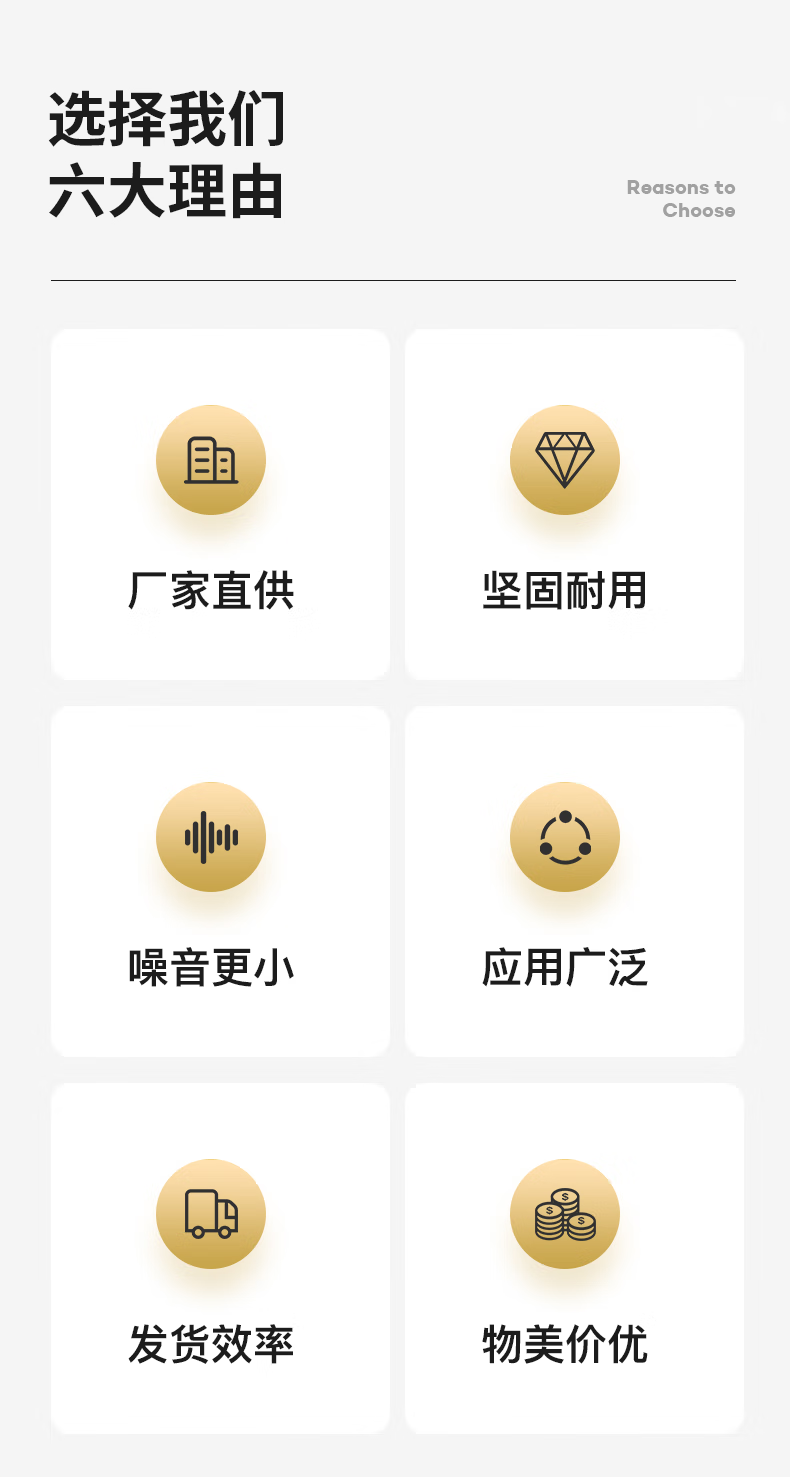 选择我们
六大理由

Reasons to
Choose

厂家直供

坚固耐用

噪音更小

应用广泛

发货效率

物美价优