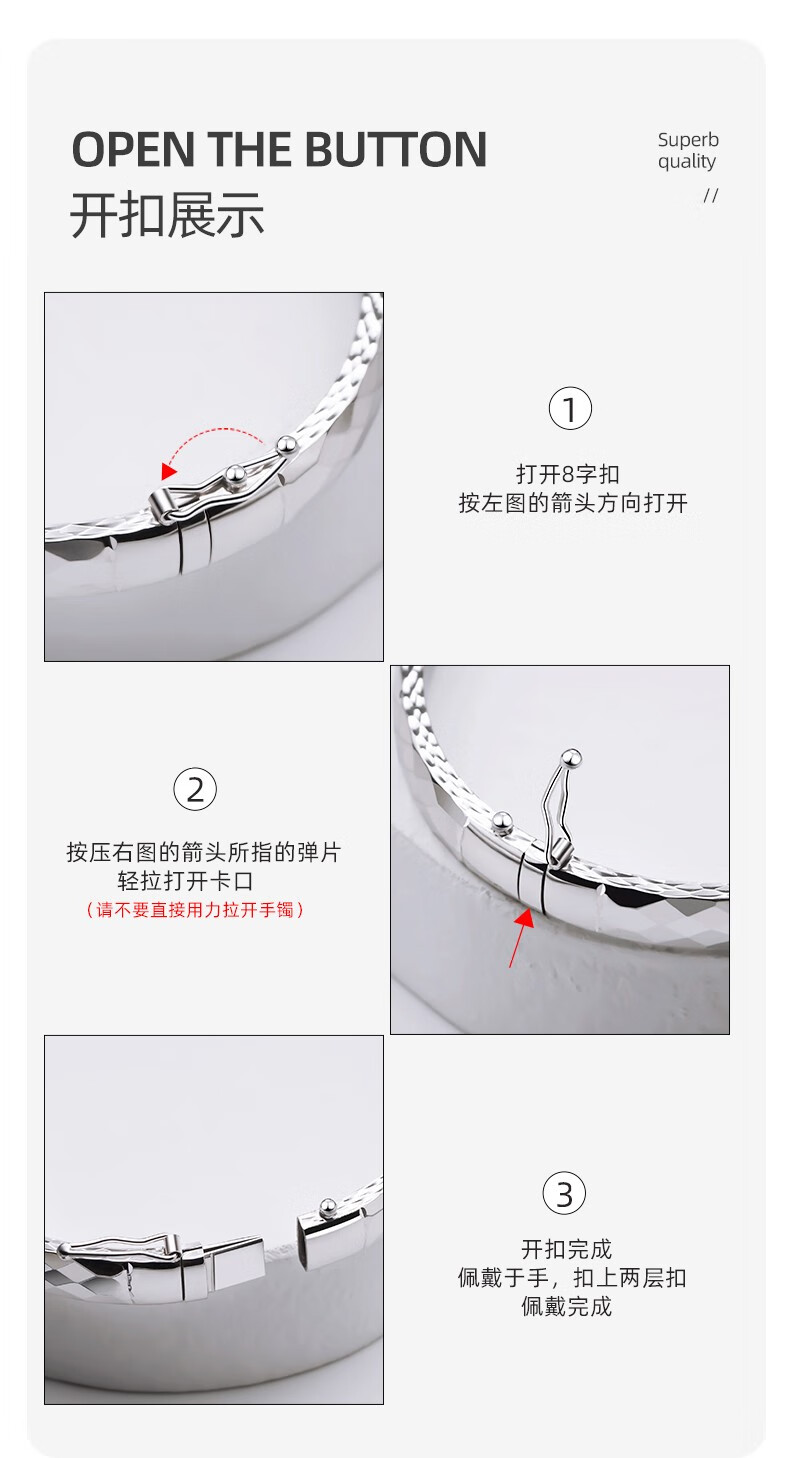 OPEN THE BUTTON
开扣展示

Superb quality
//

①
打开8字扣
按左图的箭头方向打开

②
按压右图的箭头所指的弹片
轻拉打开卡口
（请不要直接用力拉开手镯）

③
开扣完成
佩戴于手，扣上两层扣
佩戴完成