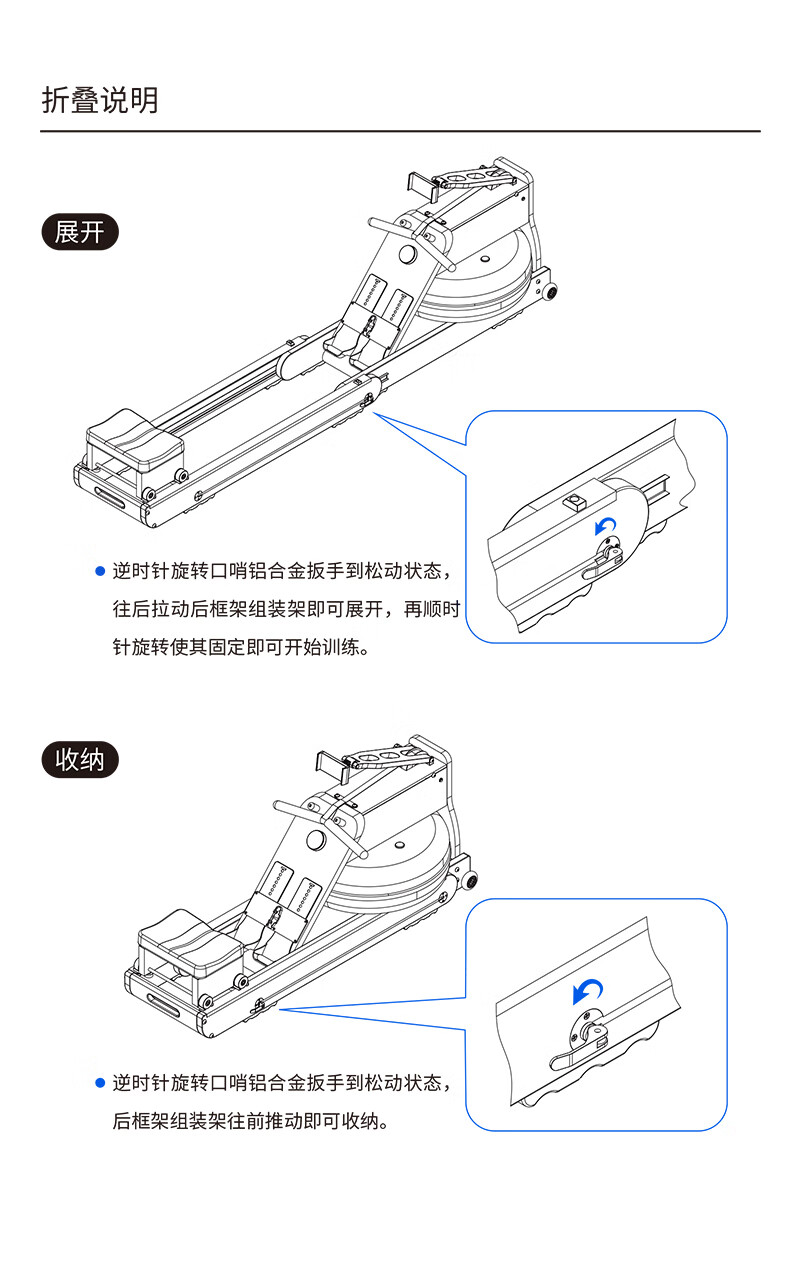 折叠说明

展开

● 逆时针旋转口哨铝合金扳手到松动状态，往后拉动后框架组装架即可展开，再顺时针旋转使其固定即可开始训练。

收纳

● 逆时针旋转口哨铝合金扳手到松动状态，后框架组装架往前推动即可收纳。