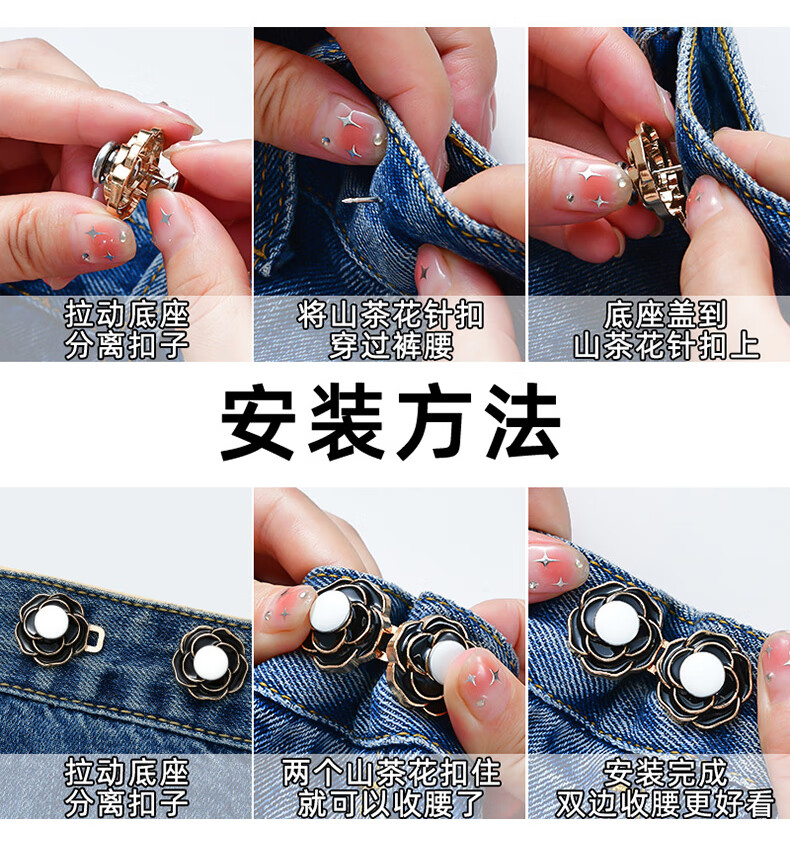 拉动底座
分离扣子

将山茶花针扣
穿过裤腰

底座盖到
山茶花针扣上

安装方法

拉动底座
分离扣子

两个山茶花扣住
就可以收腰了

安装完成
双边收腰更好看