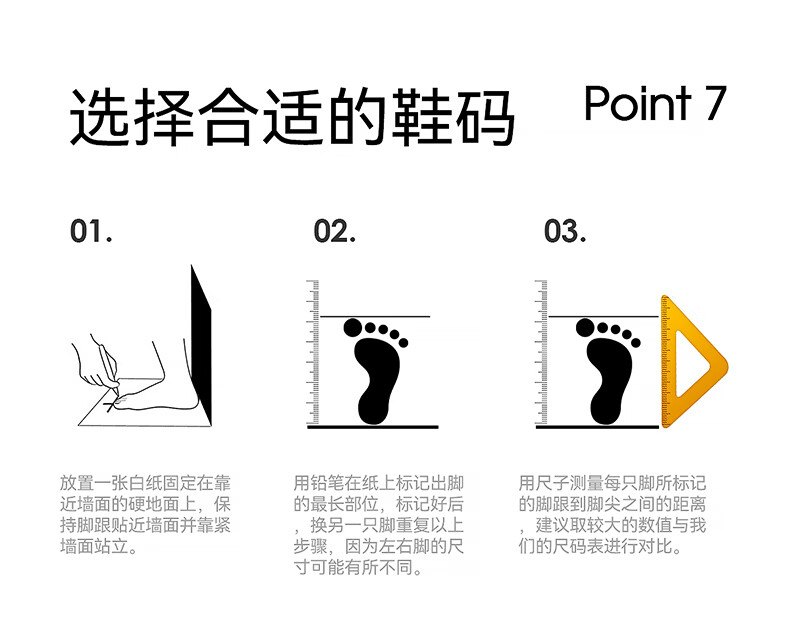 选择合适的鞋码 Point 7

01.

放置一张白纸固定在靠近墙面的硬地面上，保持脚跟贴近墙面并靠紧墙面站立。

02.

用铅笔在纸上标记出脚的最长部位，标记好后，换另一只脚重复以上步骤，因为左右脚的尺寸可能有所不同。

03.

用尺子测量每只脚所标记的脚跟到脚尖之间的距离，建议取较大的数值与我们的尺码表进行对比。