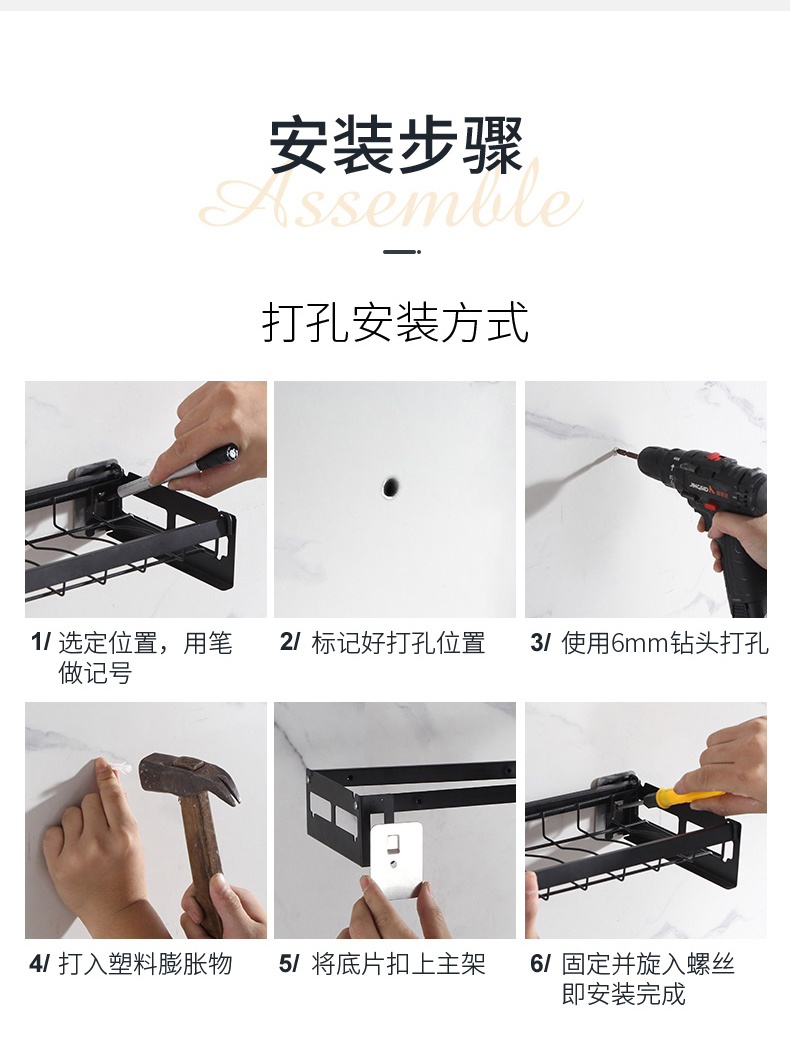 安装步骤
Assemble

打孔安装方式

1/ 选定位置，用笔做记号

2/ 标记好打孔位置

3/ 使用6mm钻头打孔

4/ 打入塑料膨胀物

5/ 将底片扣上主架

6/ 固定并旋入螺丝即安装完成