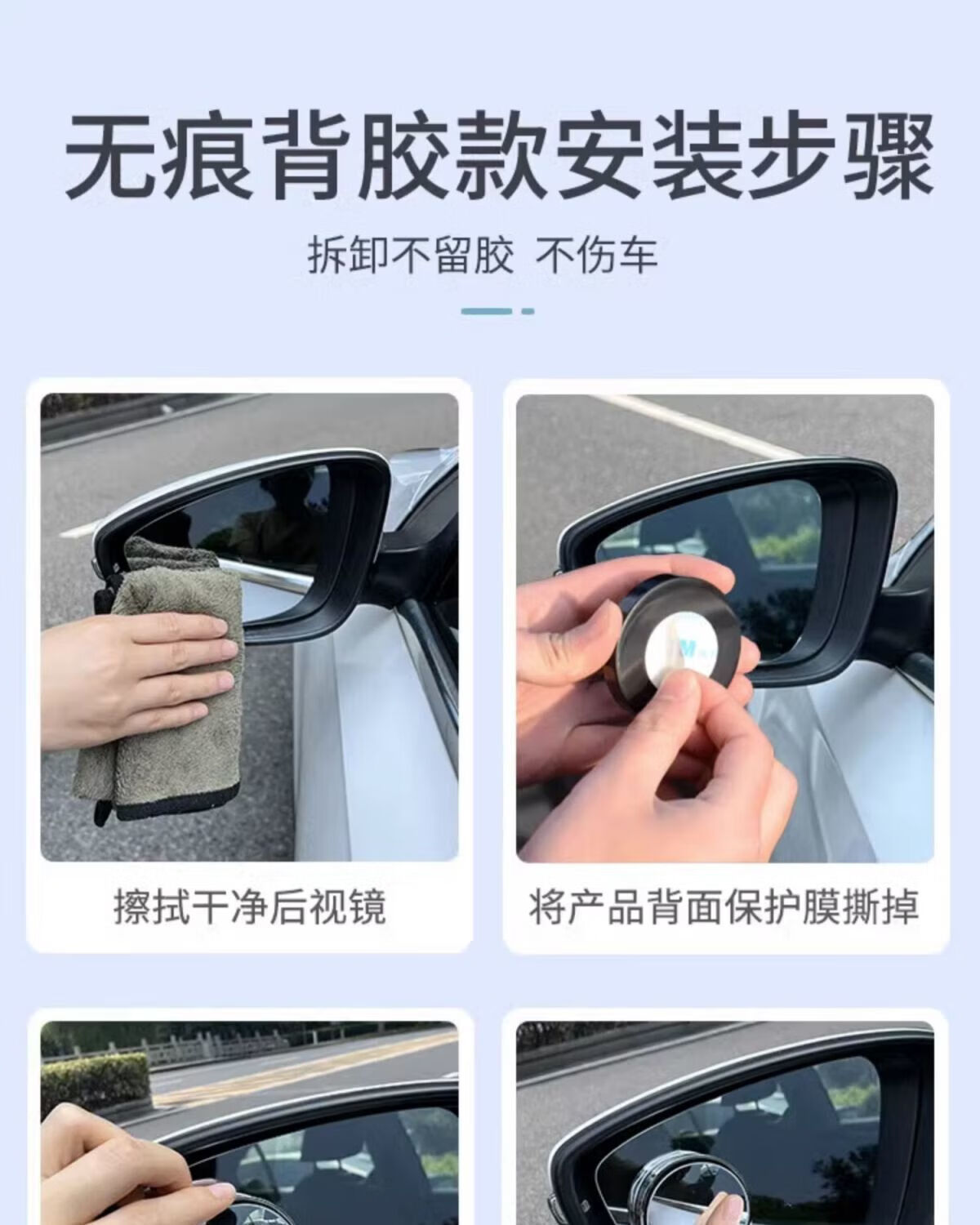 无痕背胶款安装步骤

拆卸不留胶 不伤车

擦拭干净后视镜

将产品背面保护膜撕掉