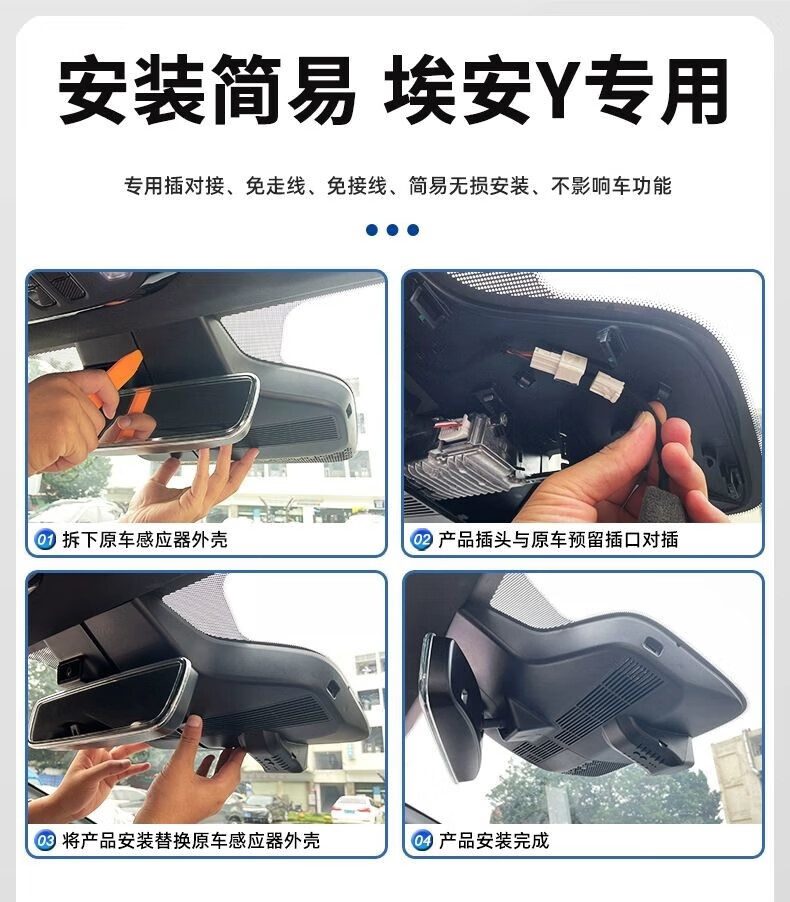 安装简易 埃安Y专用

专用插对接、免走线、免接线、简易无损安装、不影响车功能

01 拆下原车感应器外壳

02 产品插头与原车预留插口对插

03 将产品安装替换原车感应器外壳

04 产品安装完成