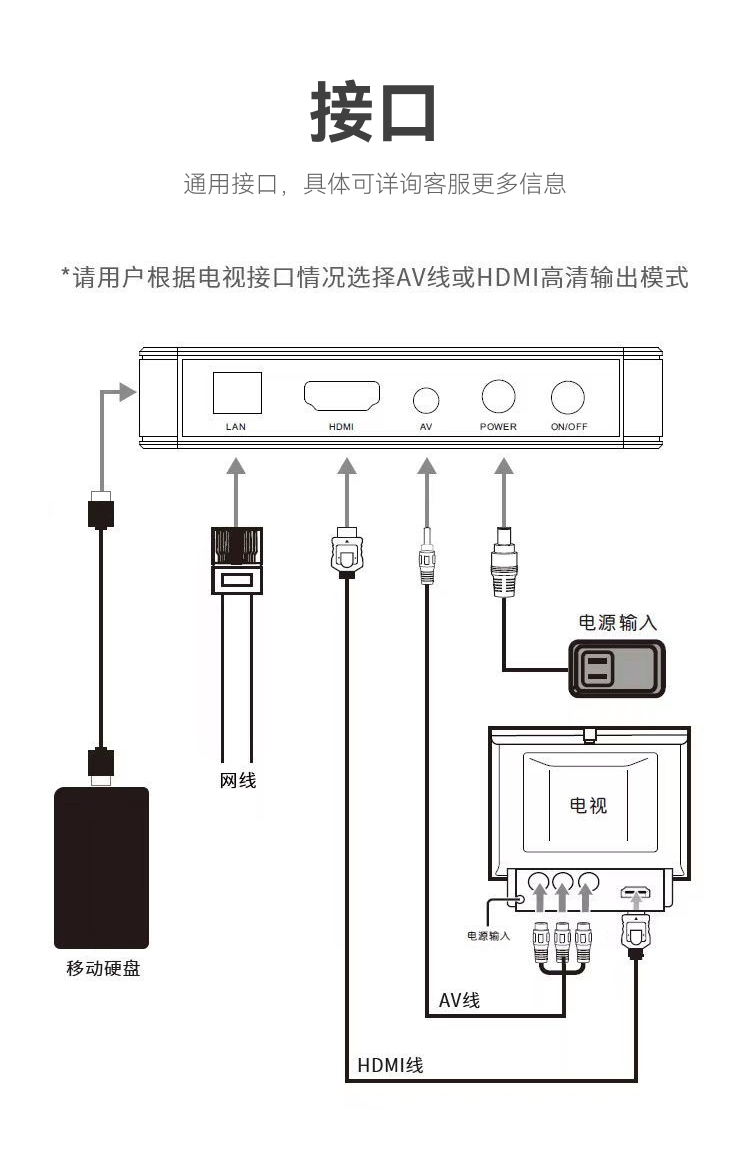 接口

通用接口，具体可详询客服更多信息

*请用户根据电视接口情况选择AV线或HDMI高清输出模式

LAN
HDMI
AV
POWER
ON/OFF

电源输入

网线

电视

电源输入

移动硬盘

AV线

HDMI线