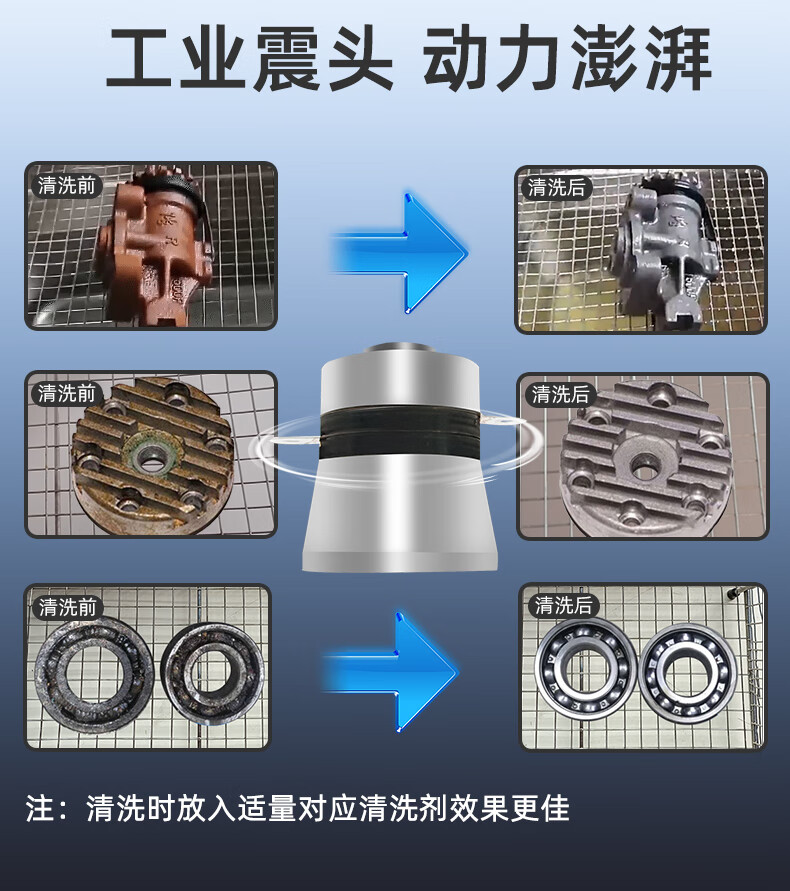 工业震头 动力澎湃

清洗前

清洗后

清洗前

清洗后

清洗前

清洗后

注：清洗时放入适量对应清洗剂效果更佳