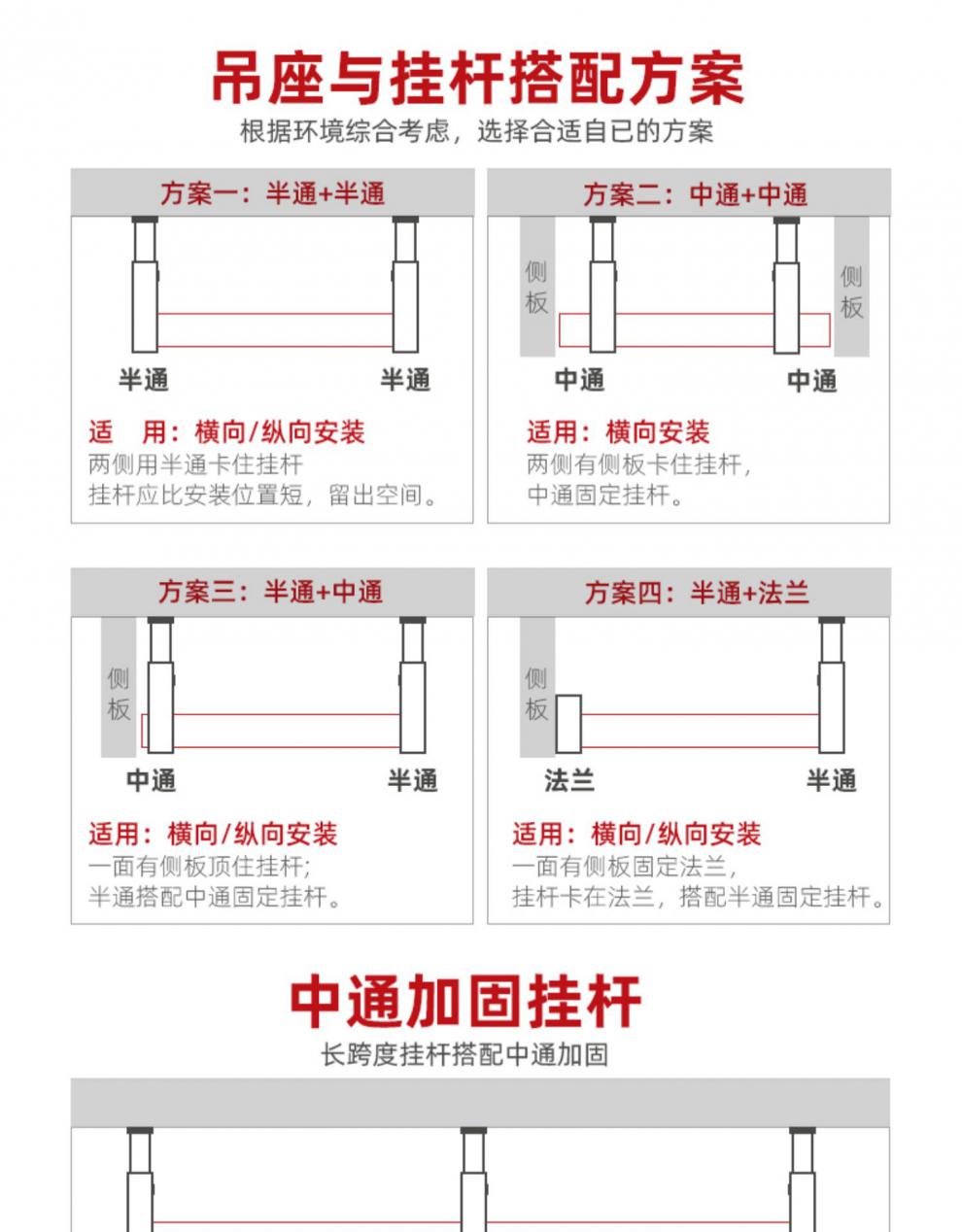 吊座与挂杆搭配方案
根据环境综合考虑，选择合适自已的方案

方案一：半通+半通
半通
半通
适　用：横向/纵向安装
两侧用半通卡住挂杆
挂杆应比安装位置短，留出空间。

方案二：中通+中通
侧板
侧板
中通
中通
适用：横向安装
两侧有侧板卡住挂杆，
中通固定挂杆。

方案三：半通+中通
侧板
中通
半通
适用：横向/纵向安装
一面有侧板顶住挂杆；
半通搭配中通固定挂杆。

方案四：半通+法兰
侧板
法兰
半通
适用：横向/纵向安装
一面有侧板固定法兰，
挂杆卡在法兰，搭配半通固定挂杆。

中通加固挂杆
长跨度挂杆搭配中通加固