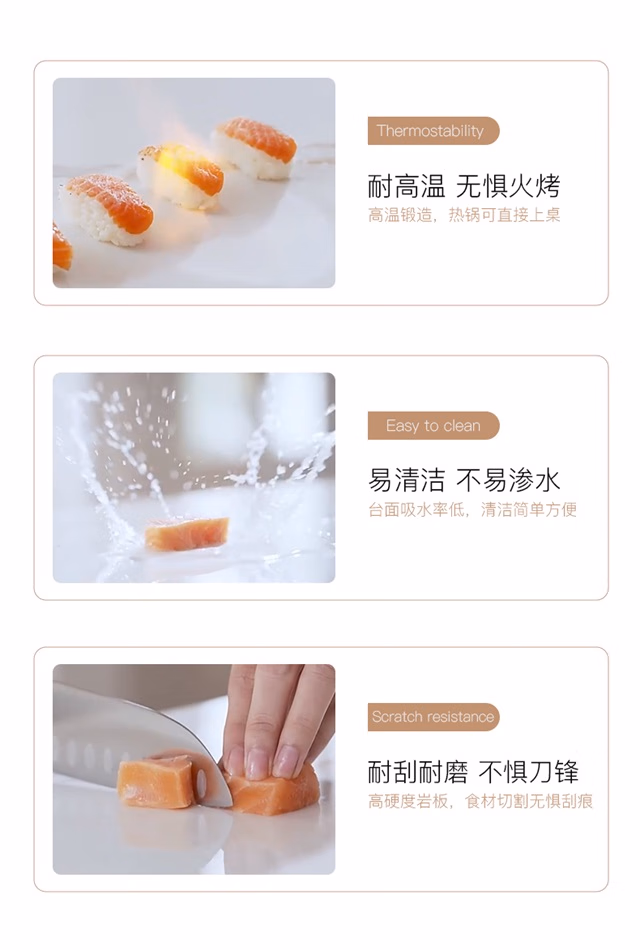 Thermostability

耐高温 无惧火烤

高温锻造，热锅可直接上桌

Easy to clean

易清洁 不易渗水

台面吸水率低，清洁简单方便

Scratch resistance

耐刮耐磨 不惧刀锋

高硬度岩板，食材切割无惧刮痕