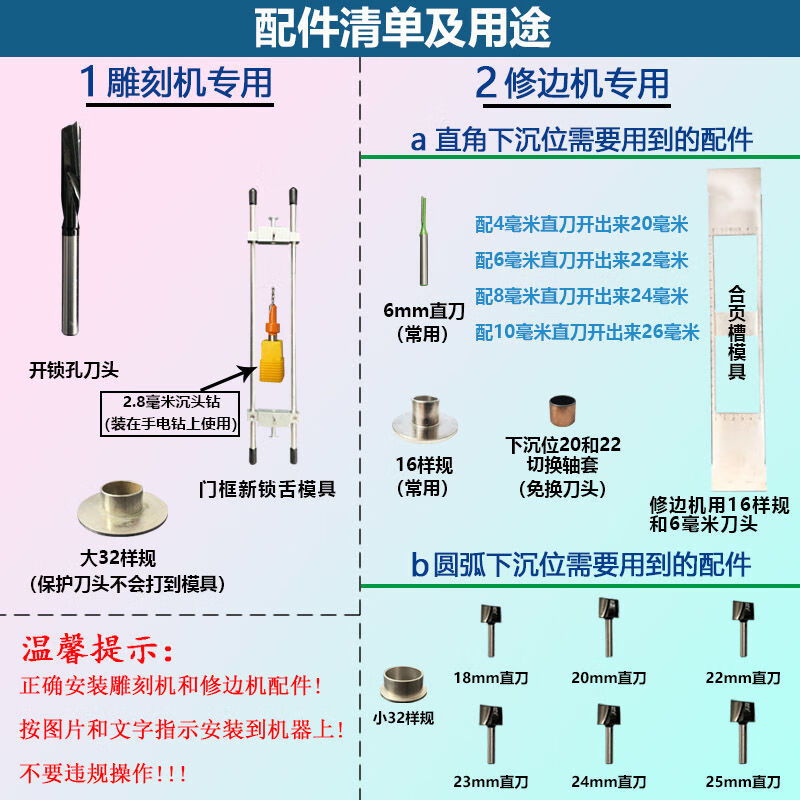 配件清单及用途

1 雕刻机专用

开锁孔刀头

2.8毫米沉头钻
(装在手电钻上使用)

门框新锁舌模具

大32样规
(保护刀头不会打到模具)

温馨提示:
正确安装雕刻机和修边机配件!
按图片和文字指示安装到机器上!
不要违规操作!!!

2 修边机专用

a 直角下沉位需要用到的配件

6mm直刀
(常用)

配4毫米直刀开出来20毫米
配6毫米直刀开出来22毫米
配8毫米直刀开出来24毫米
配10毫米直刀开出来26毫米

合页槽模具

16样规
(常用)

下沉位20和22
切换轴套
(免换刀头)

修边机用16样规
和6毫米刀头

b 圆弧下沉位需要用到的配件

小32样规

18mm直刀
20mm直刀
22mm直刀
23mm直刀
24mm直刀
25mm直刀