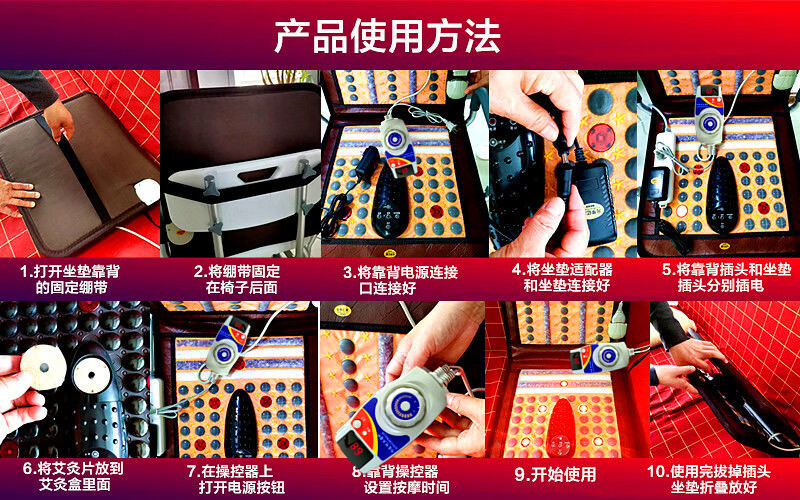 产品使用方法

1.打开坐垫靠背的固定绷带

2.将绷带固定在椅子后面

3.将靠背电源连接口连接好

4.将坐垫适配器和坐垫连接好

5.将靠背插头和坐垫插头分别插电

6.将艾灸片放到艾灸盒里面

7.在操控器上打开电源按钮

8.靠背操控器设置按摩时间

9.开始使用

10.使用完拔掉插头坐垫折叠放好