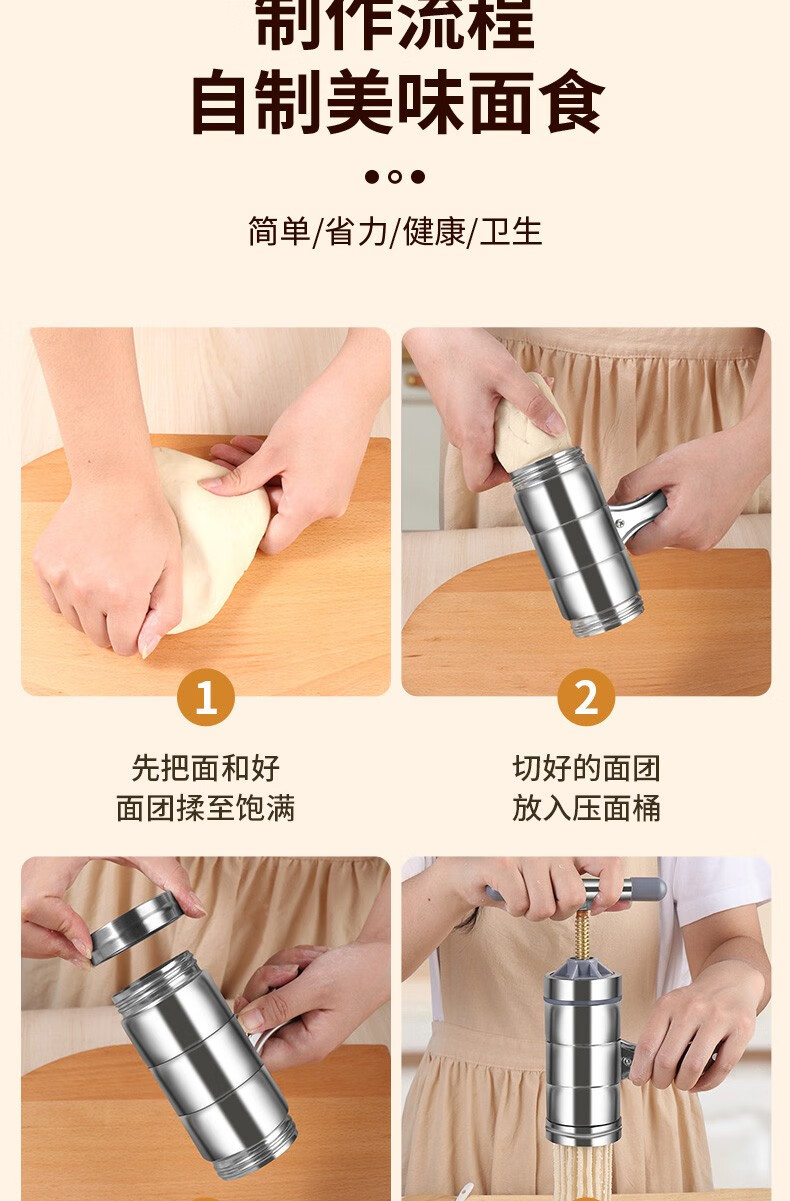 制作流程
自制美味面食

简单/省力/健康/卫生

1
先把面和好
面团揉至饱满

2
切好的面团
放入压面桶