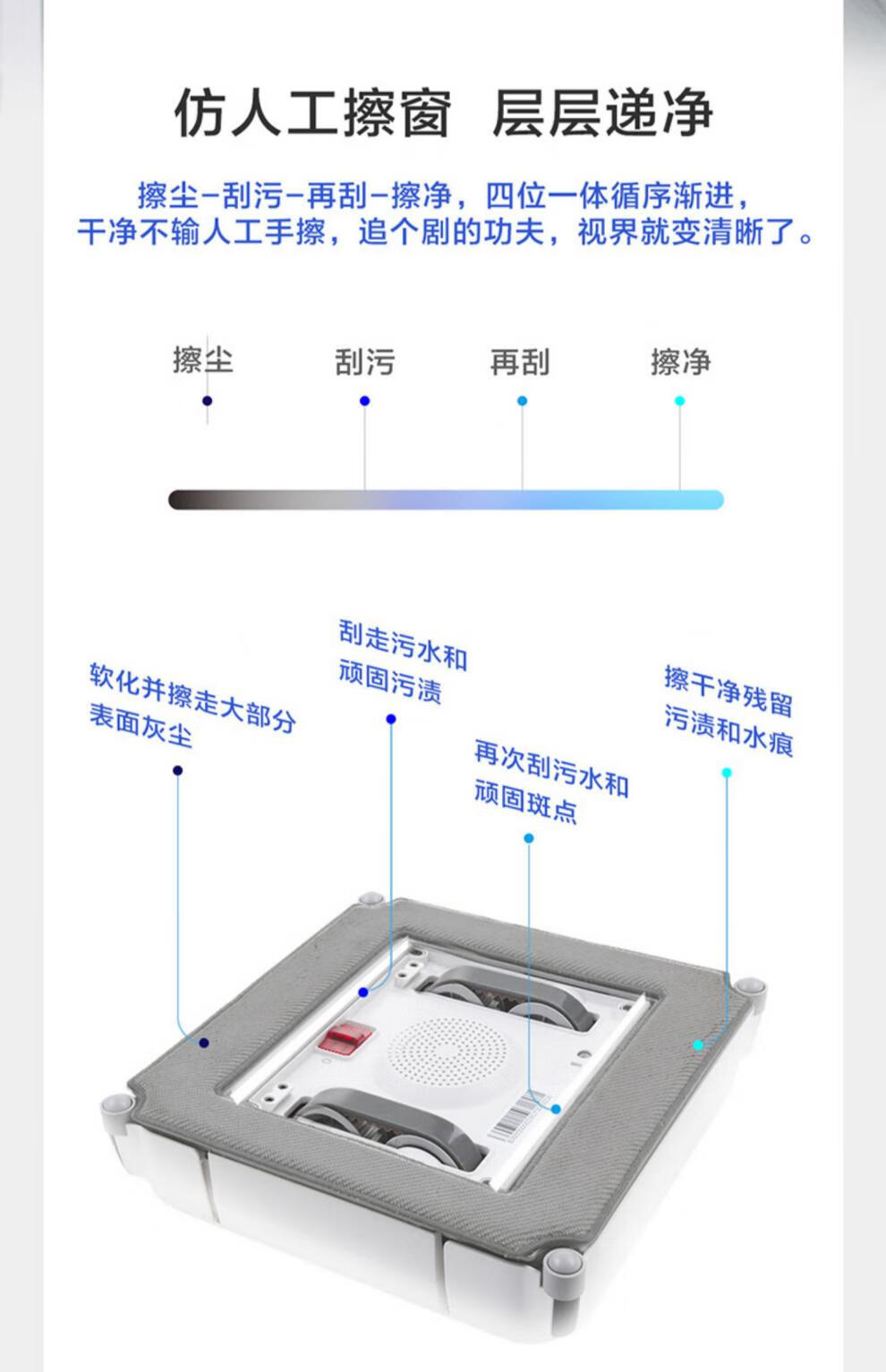 仿人工擦窗 层层递净

擦尘-刮污-再刮-擦净，四位一体循序渐进，干净不输人工手擦，追个剧的功夫，视界就变清晰了。

擦尘 刮污 再刮 擦净

软化并擦走大部分表面灰尘

刮走污水和顽固污渍

再次刮污水和顽固斑点

擦干净残留污渍和水痕