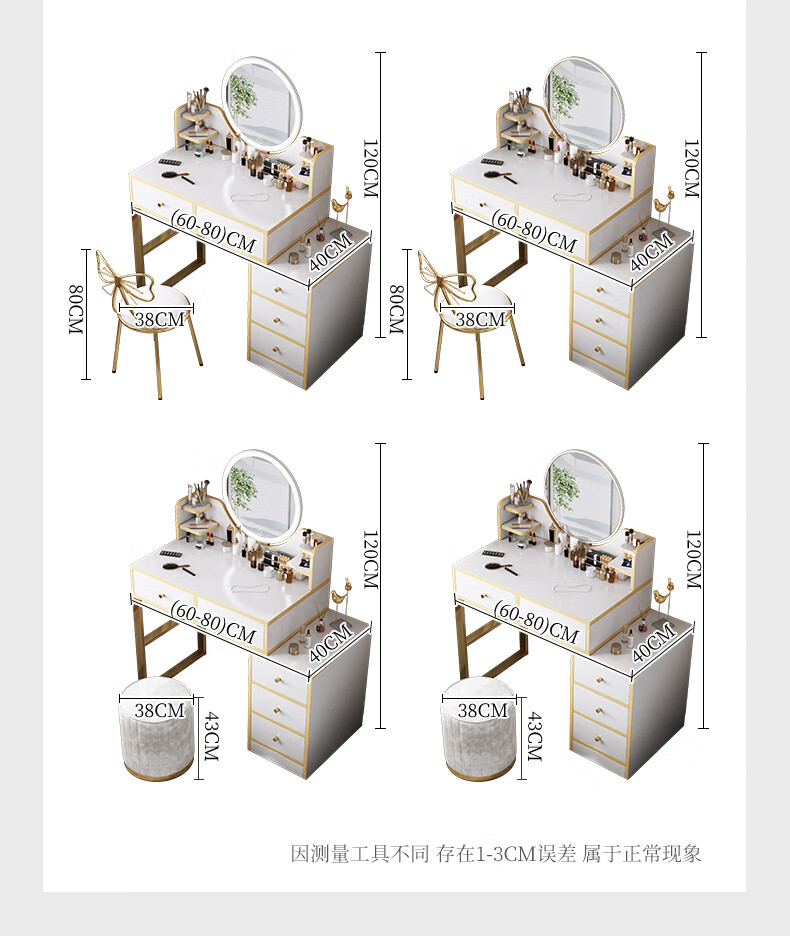 120CM
(60-80)CM
40CM
80CM
38CM

120CM
(60-80)CM
40CM
80CM
38CM

120CM
(60-80)CM
40CM
38CM
43CM

120CM
(60-80)CM
40CM
38CM
43CM

因测量工具不同 存在1-3CM误差 属于正常现象