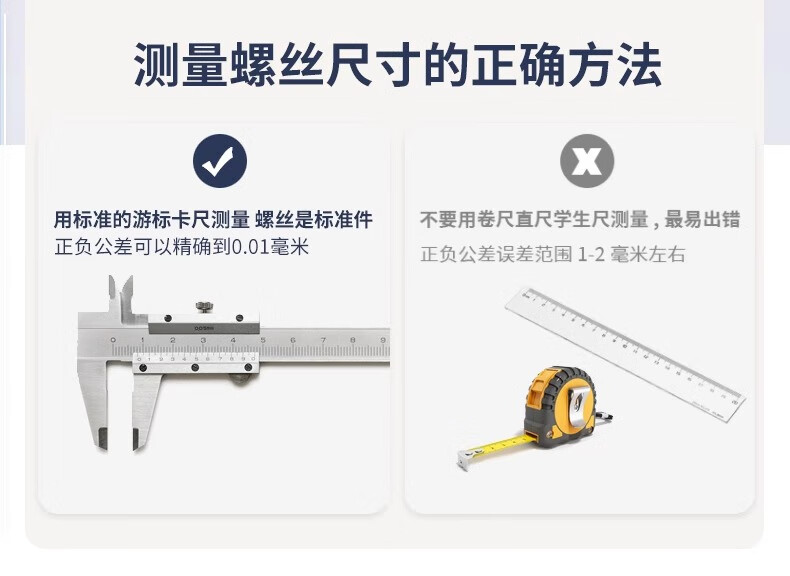 测量螺丝尺寸的正确方法

用标准的游标卡尺测量 螺丝是标准件
正负公差可以精确到0.01毫米

0 1 2 3 4 5 6 7 8 9

不要用卷尺直尺学生尺测量，最易出错
正负公差误差范围 1-2 毫米左右