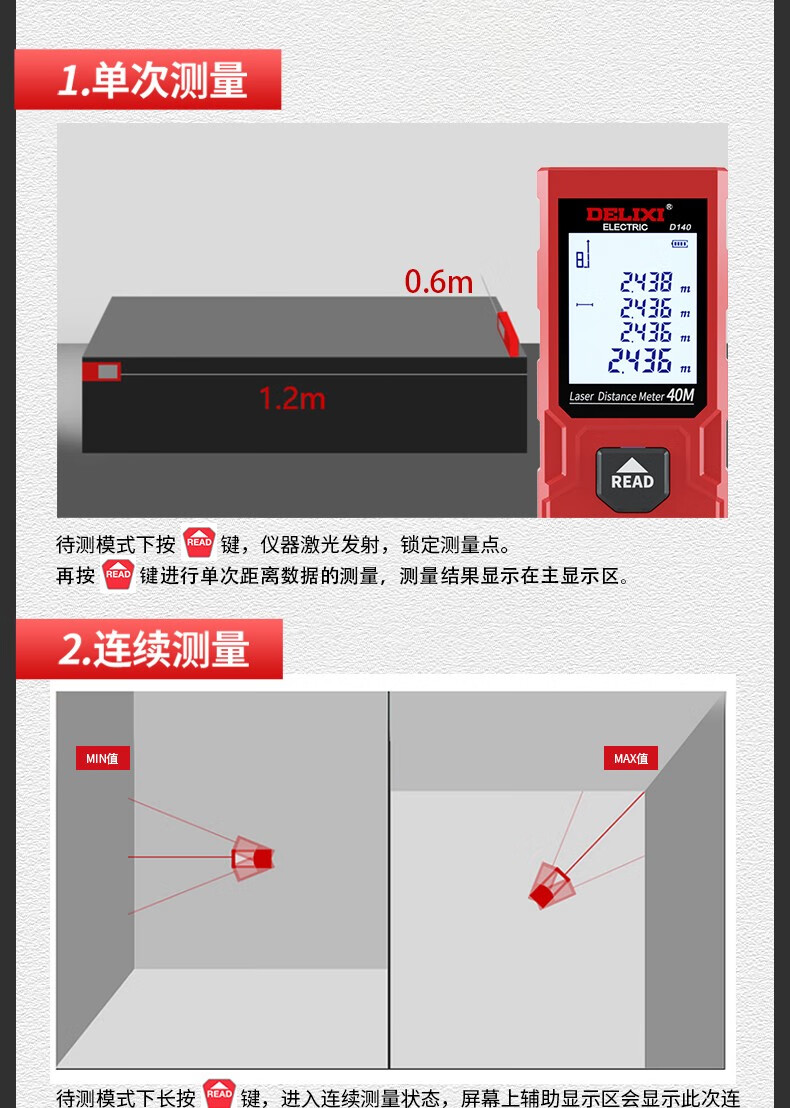 1.单次测量

0.6m

1.2m

DELIXI®
ELECTRIC
D140

2.438 m
2.436 m
2.436 m
2.436 m

Laser Distance Meter 40M

READ

待测模式下按 READ 键，仪器激光发射，锁定测量点。
再按 READ 键进行单次距离数据的测量，测量结果显示在主显示区。

2.连续测量

MIN值

MAX值

待测模式下长按 READ 键，进入连续测量状态，屏幕上辅助显示区会显示此次连