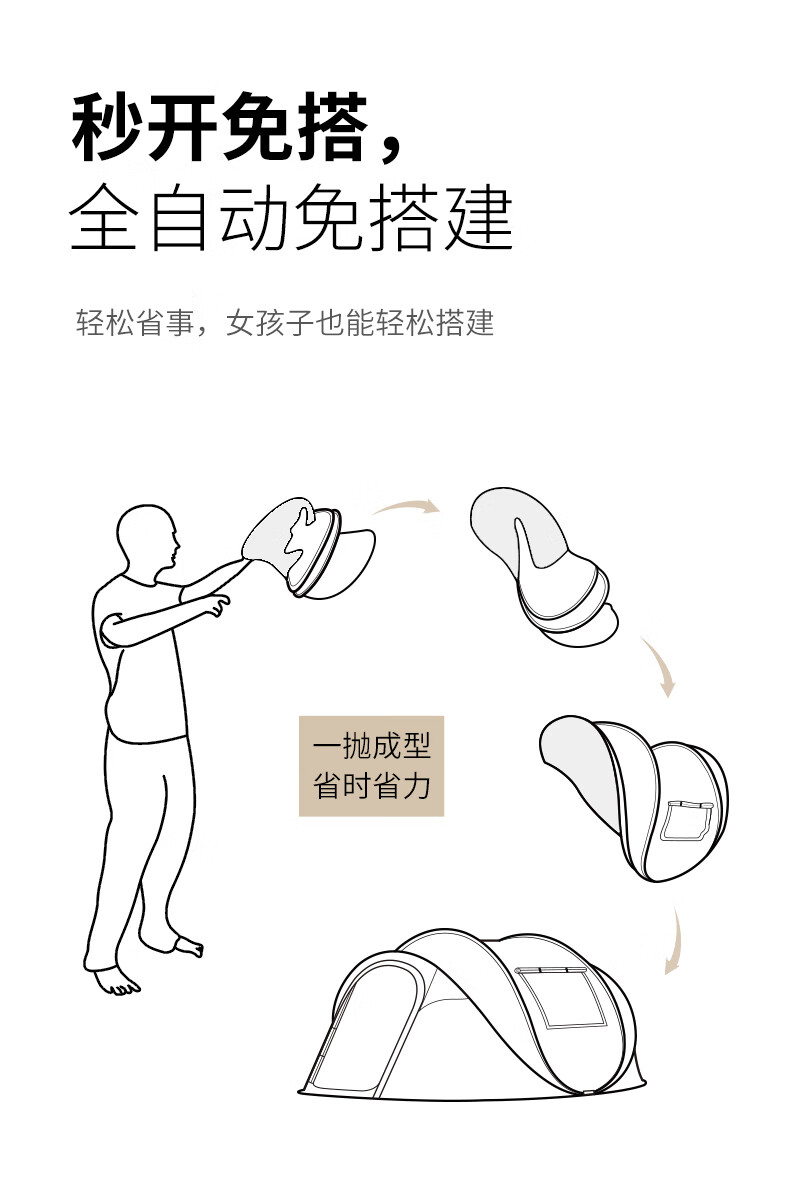 秒开免搭，
全自动免搭建

轻松省事，女孩子也能轻松搭建

一抛成型
省时省力