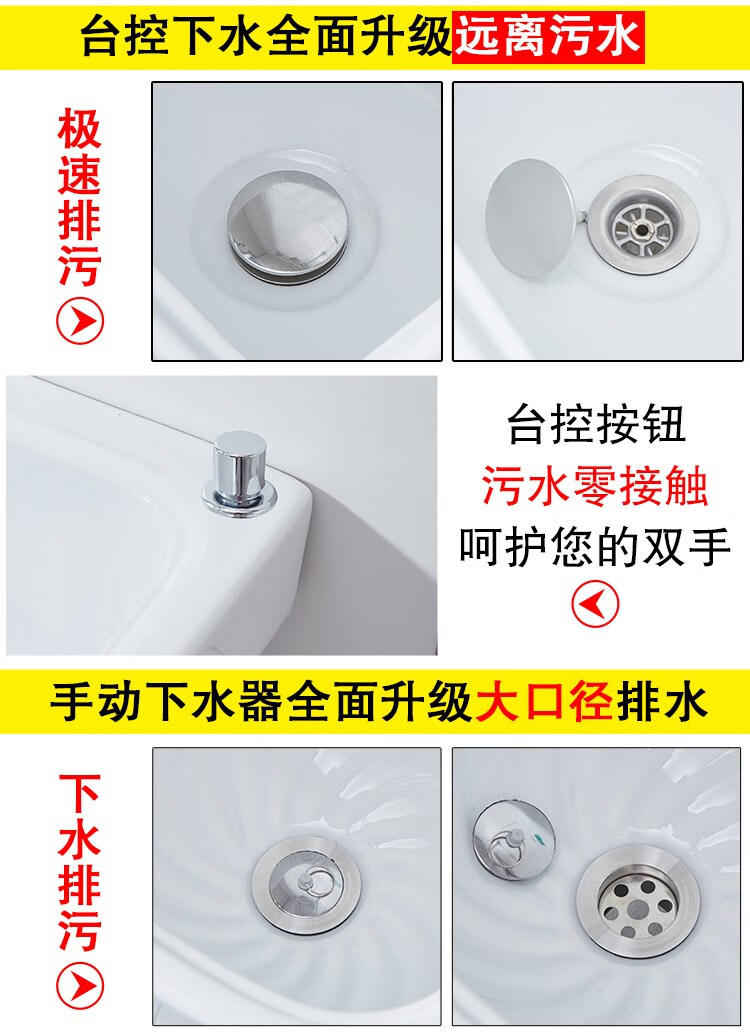 台控下水全面升级远离污水

极速排污

台控按钮
污水零接触
呵护您的双手

手动下水器全面升级大口径排水

下水排污