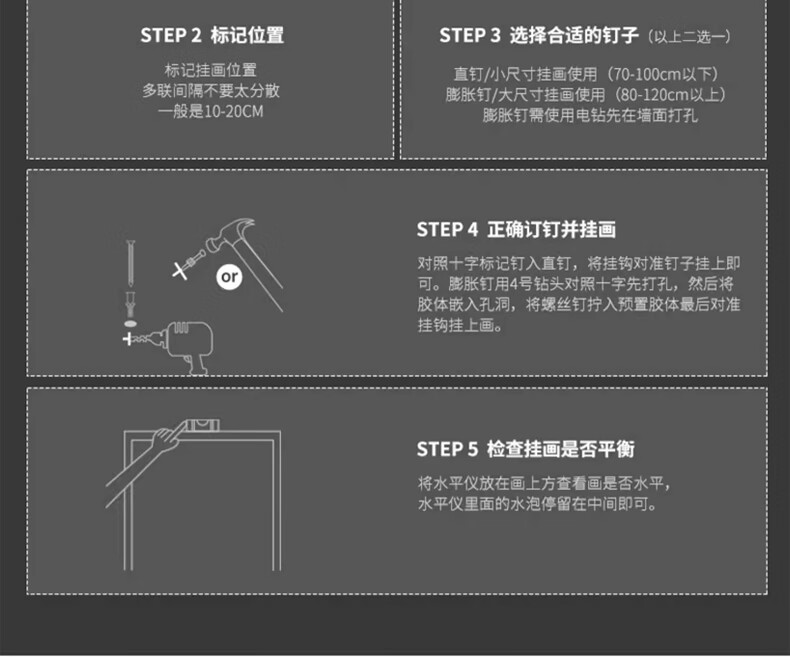 STEP 2 标记位置

标记挂画位置
多联间隔不要太分散
一般是10-20CM

STEP 3 选择合适的钉子（以上二选一）

直钉/小尺寸挂画使用（70-100cm以下）
膨胀钉/大尺寸挂画使用（80-120cm以上）
膨胀钉需使用电钻先在墙面打孔

or

STEP 4 正确订钉并挂画

对照十字标记钉入直钉，将挂钩对准钉子挂上即可。膨胀钉用4号钻头对照十字先打孔，然后将胶体嵌入孔洞，将螺丝钉拧入预置胶体最后对准挂钩挂上画。

STEP 5 检查挂画是否平衡

将水平仪放在画上方查看画是否水平，
水平仪里面的水泡停留在中间即可。